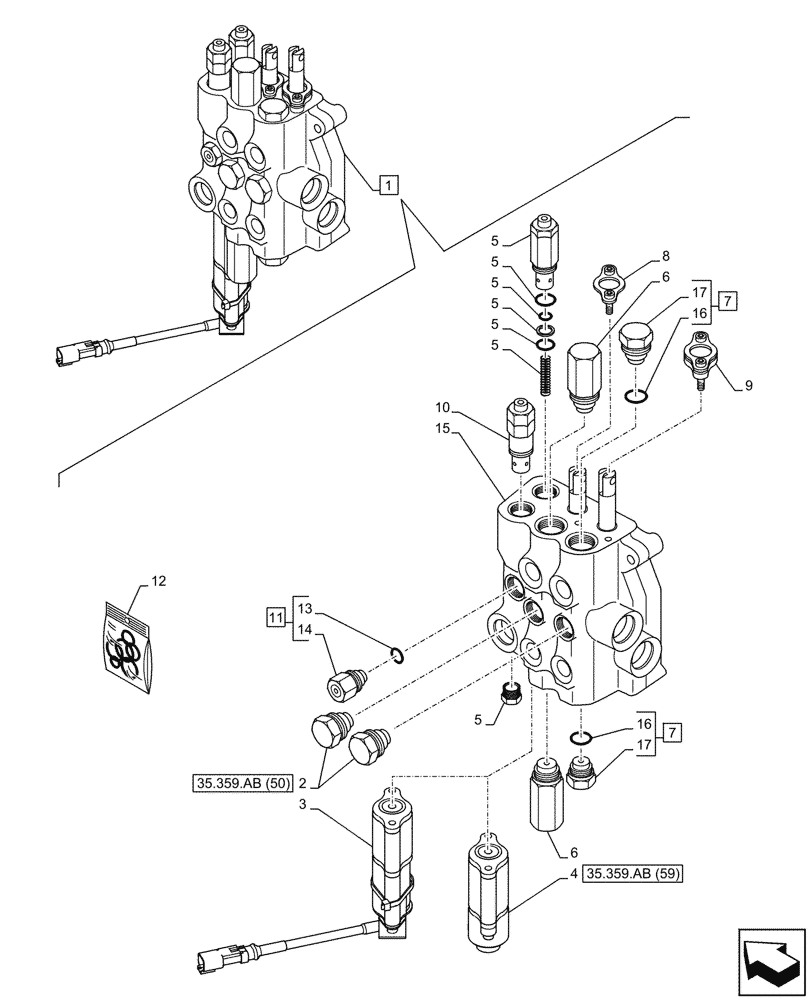 1
5
5
5
5
5
8
6
17
7
16
9
10
15
12
11
13
14
5
16
7
17
35.359.AB (50)
2
3
6
4
35.359.AB (59)