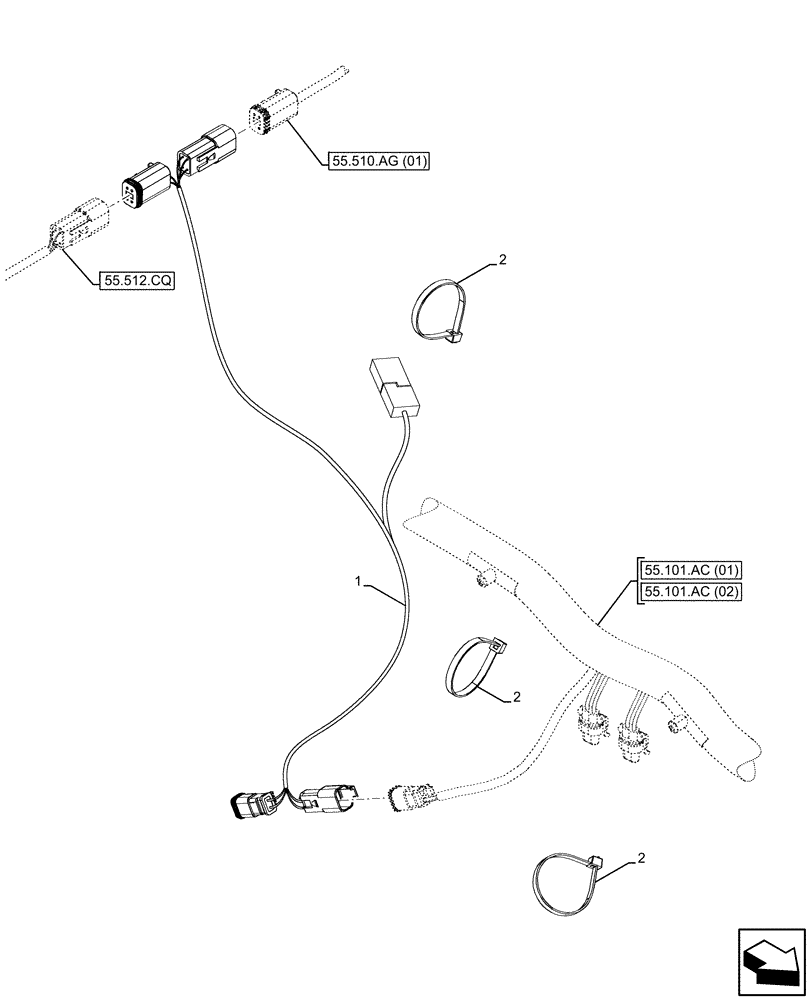 55.510.AG (01)
55.512.CQ
2
1
55.101.AC (01)
55.101.AC (02)
2
2