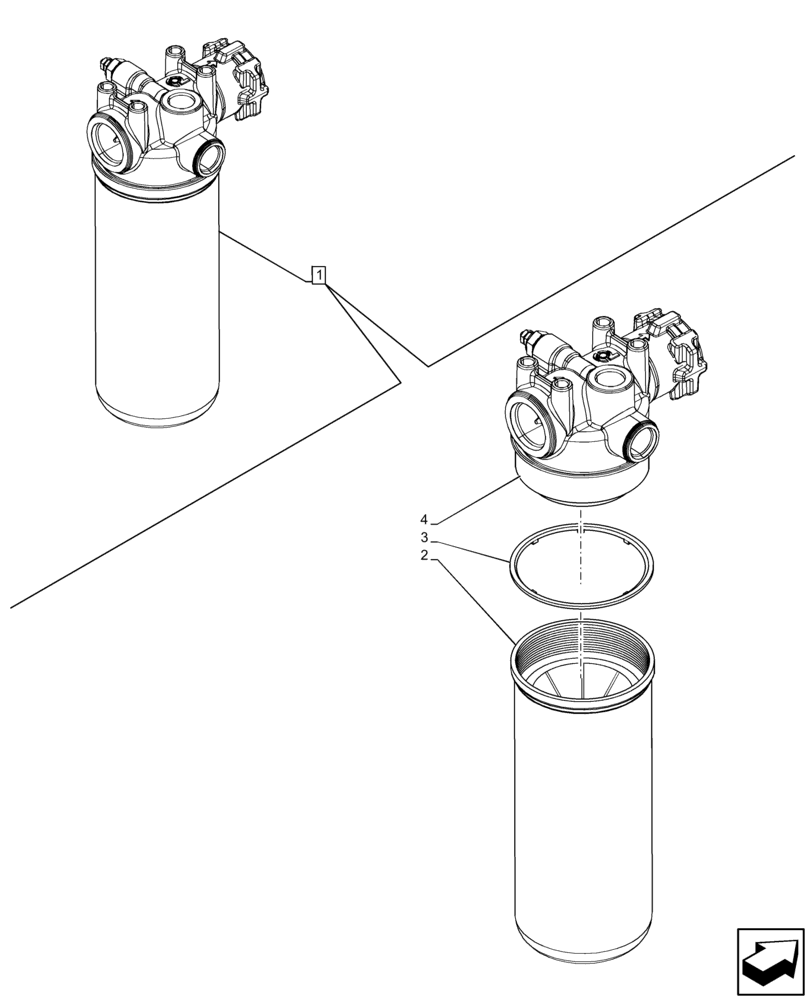 1
4
3
2