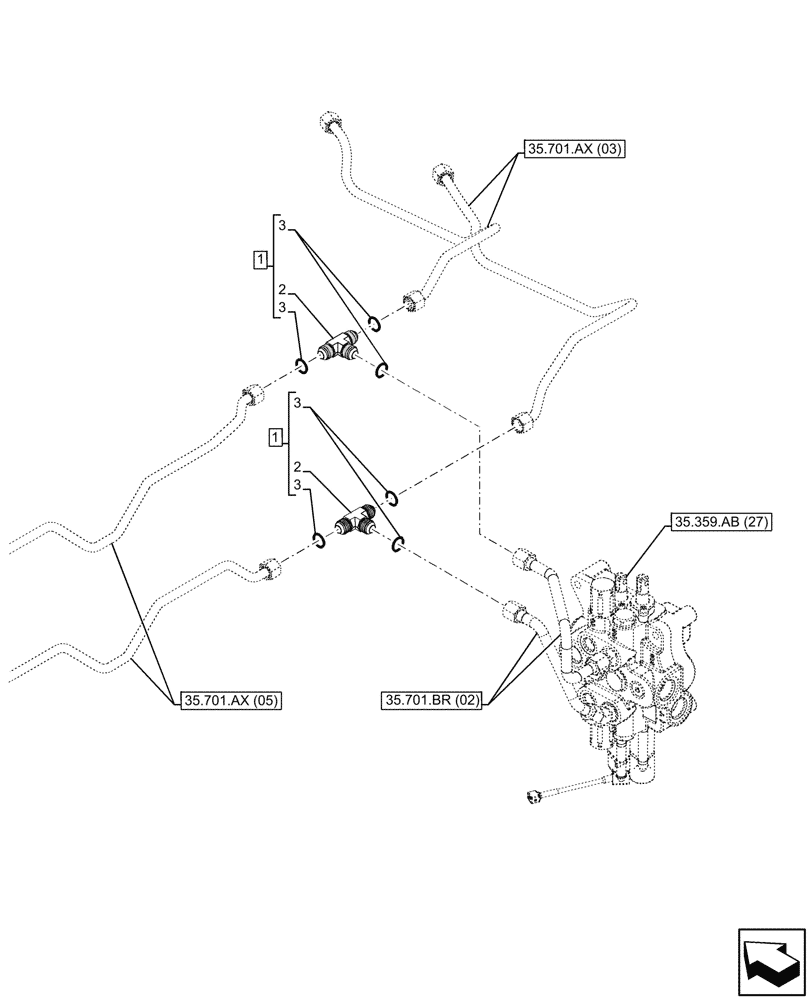 35.701.AX (03)

1
3
2
3

1
3
2
3

35.359.AB (27)

35.701.AX (05)

35.701.BR (02)