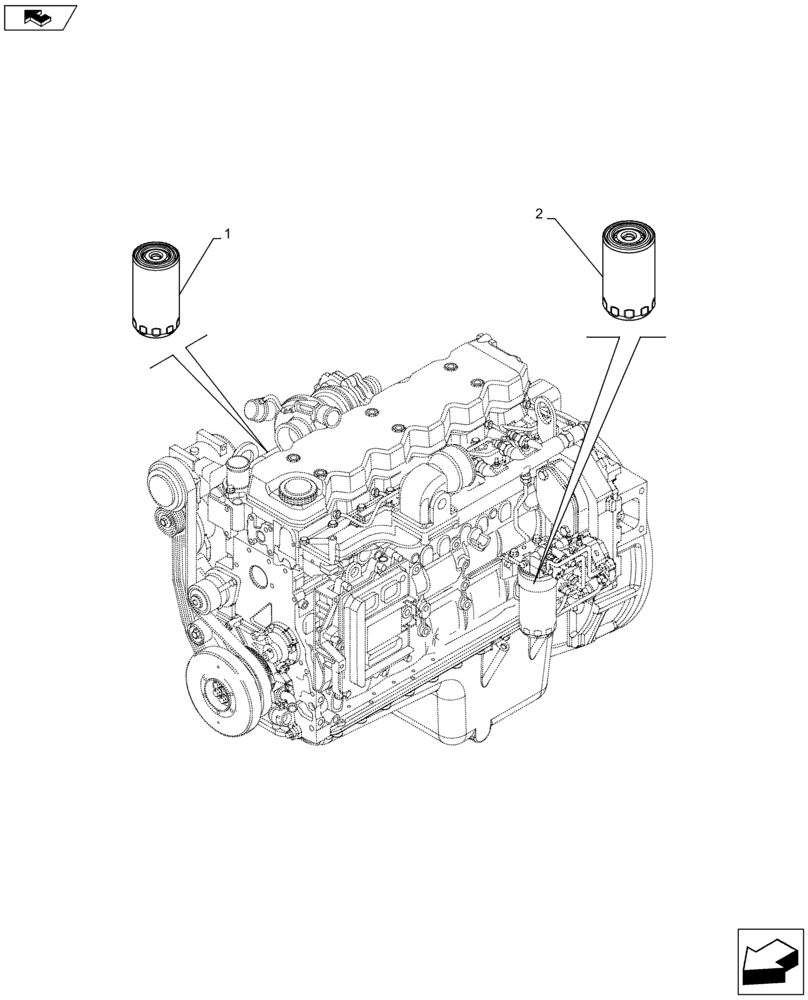 1

2