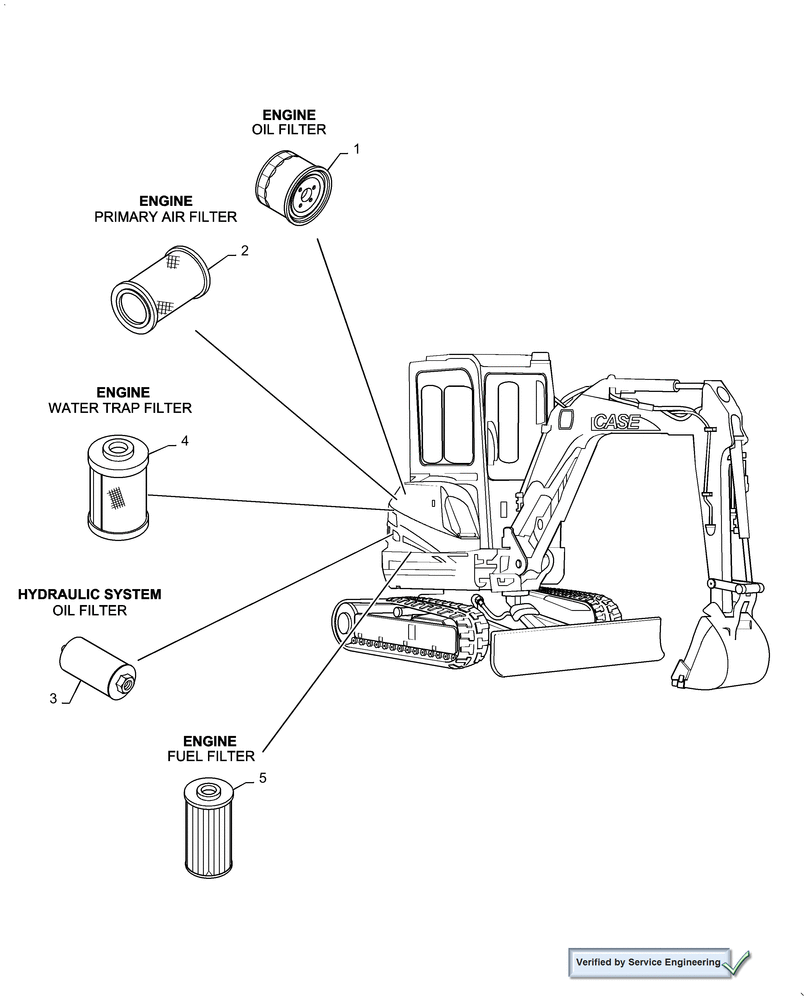 ENGINE
OIL FILTER

1

ENGINE
PRIMARY AIR FILTER

2

ENGINE
WATER TRAP FILTER

4

CASE

HYDRAULIC SYSTEM
OIL FILTER

3

ENGINE
FUEL FILTER

5

Verified by Service Engineering