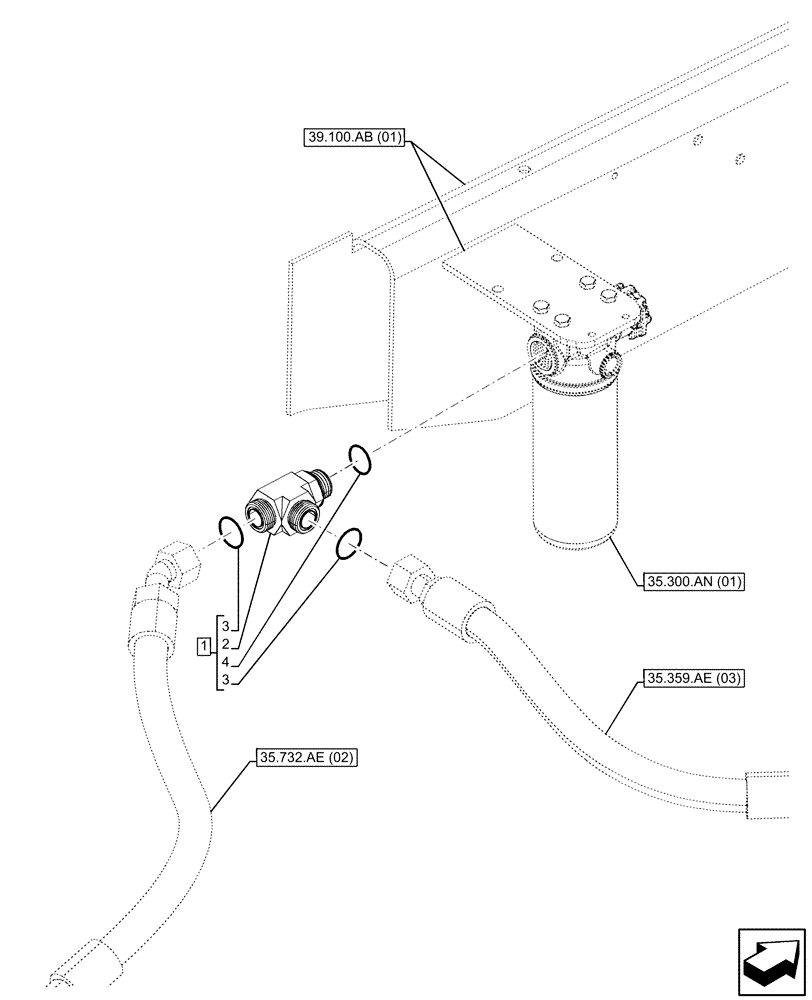 39.100.AB (01)

35.300.AN (01)

1
3
2
4
3

35.359.AE (03)

35.732.AE (02)