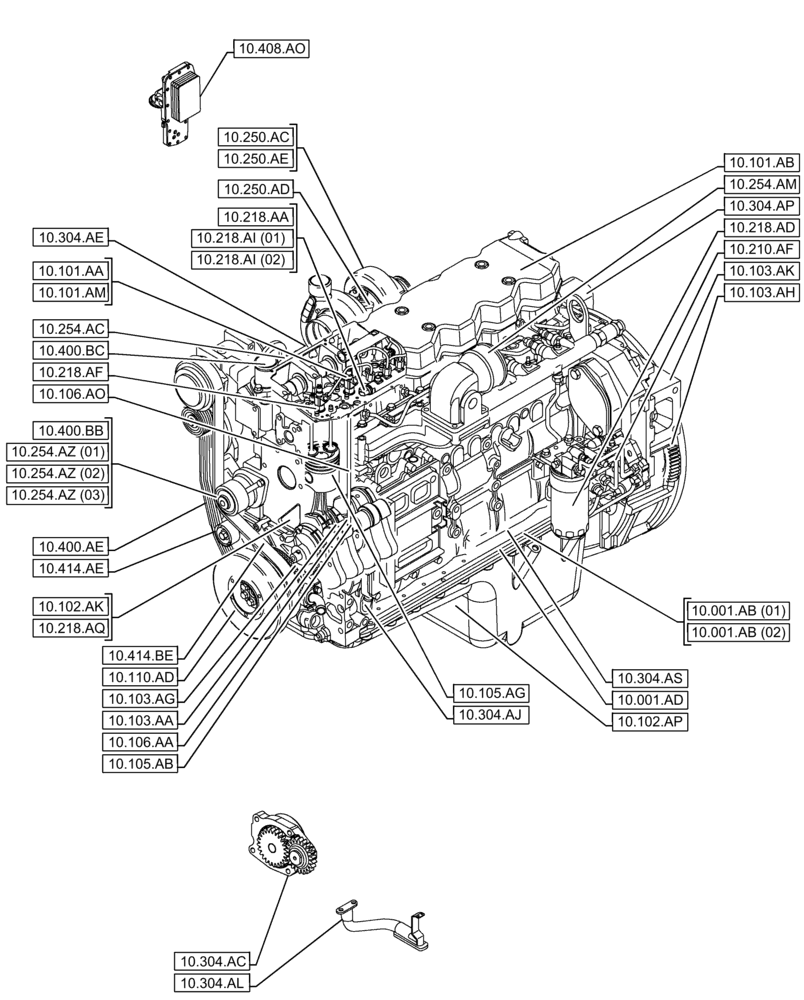 10.408.AO

10.250.AC
10.250.AE

10.250.AD

10.218.AA
10.218.AI (01)
10.218.AI (02)

10.304.AE

10.101.AA
10.101.AM

10.254.AC
10.400.BC
10.218.AF
10.106.AO

10.400.BB
10.254.AZ (01)
10.254.AZ (02)
10.254.AZ (03)

10.400.AE
10.414.AE

10.102.AK
10.218.AQ

10.414.BE
10.110.AD
10.103.AG
10.103.AA
10.106.AA
10.105.AB

10.101.AB
10.254.AM
10.304.AP
10.218.AD
10.210.AF
10.103.AK
10.103.AH

10.001.AB (01)
10.001.AB (02)

10.304.AS
10.001.AD
10.102.AP

10.105.AG
10.304.AJ

10.304.AC
10.304.AL