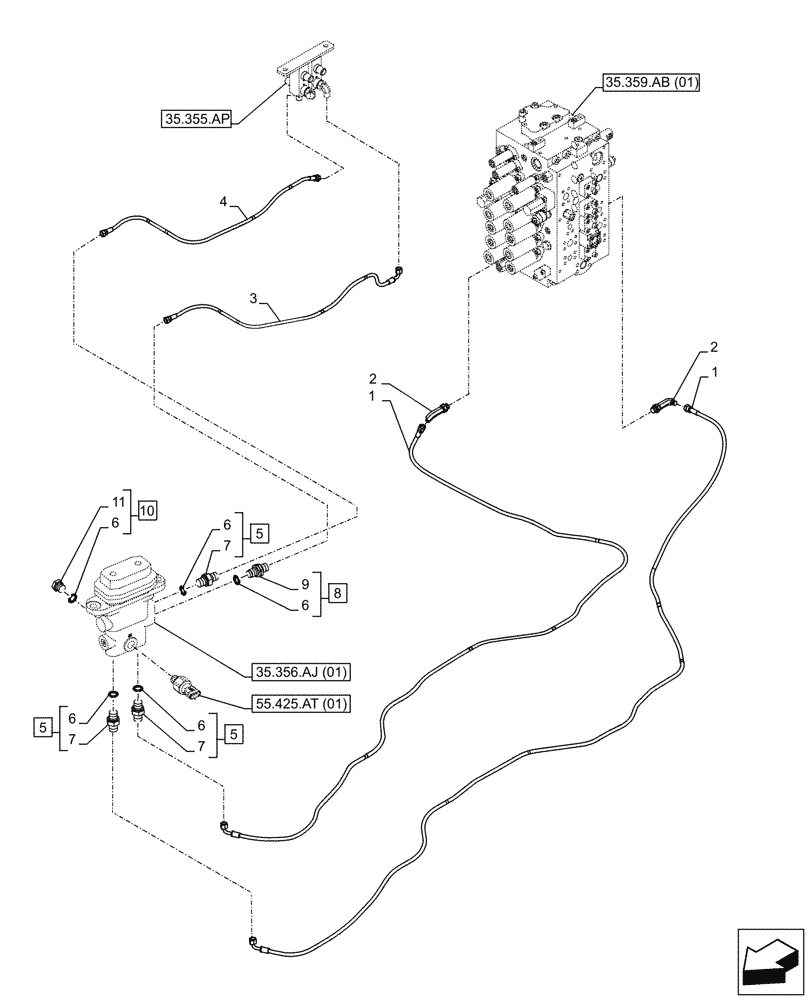 35.355.AP

35.359.AB (01)

4

3

2
1

2
1

11
6
10

6
7
5

9
6
8

35.356.AJ (01)

55.425.AT (01)

5
6
7

6
7
5