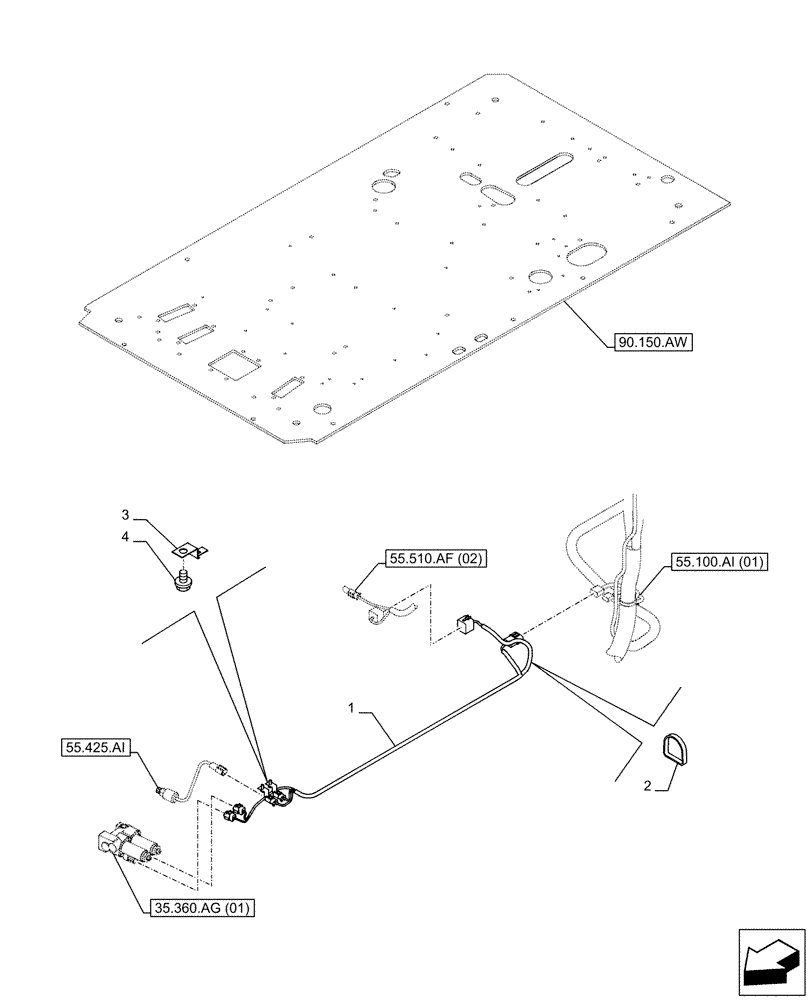 90.150.AW

3

4

55.510.AF (02)

55.100.AI (01)

1

55.425.AI

2

35.360.AG (01)