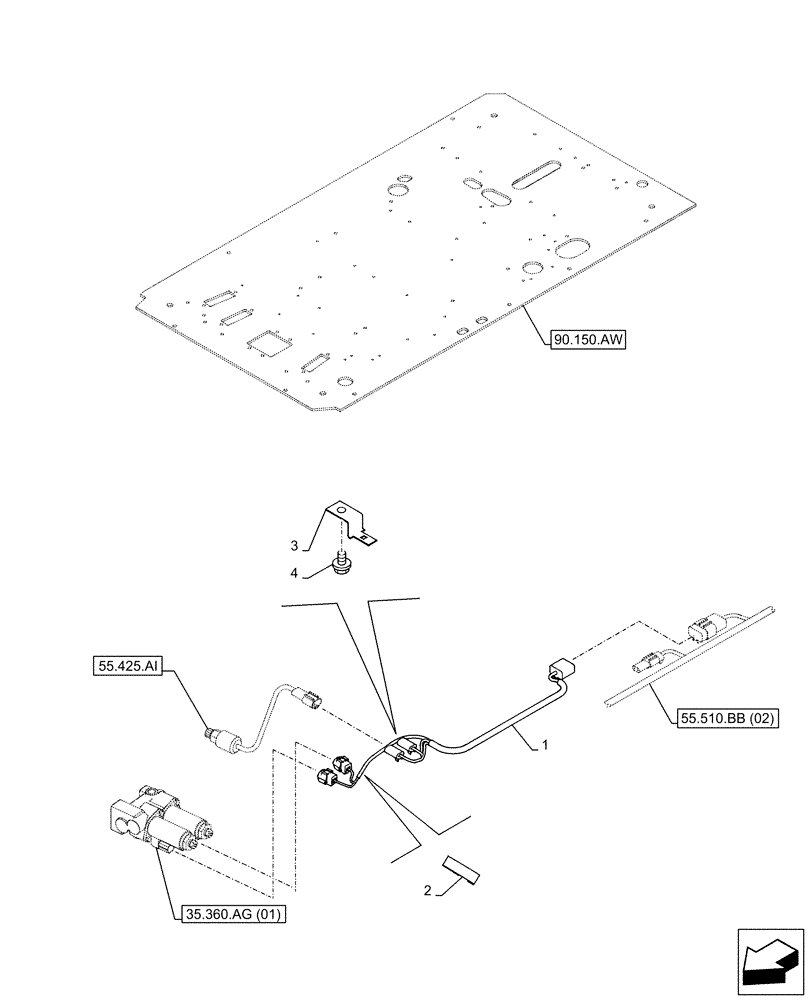 90.150.AW

3

4

55.425.AI

55.510.BB (02)

1

2

35.360.AG (01)