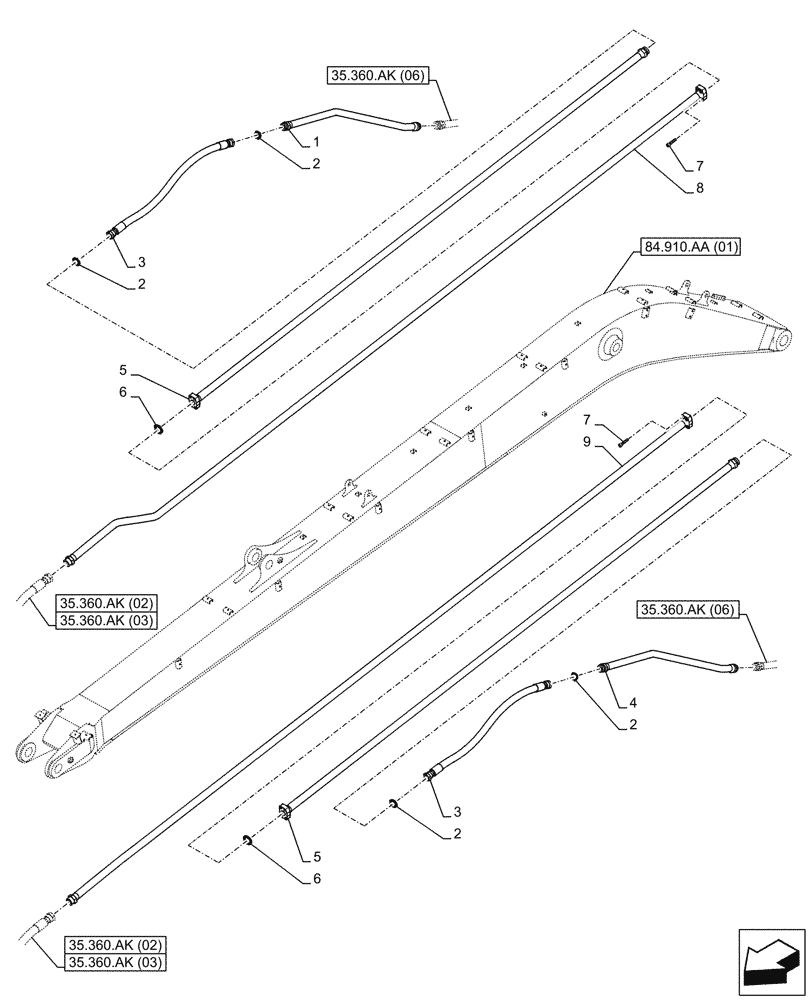 35.360.AK (06)

1

2

7

8

3

2

84.910.AA (01)

5

6

7

9

35.360.AK (02)
35.360.AK (03)

35.360.AK (06)

4

2

3

2

5

6

35.360.AK (02)
35.360.AK (03)