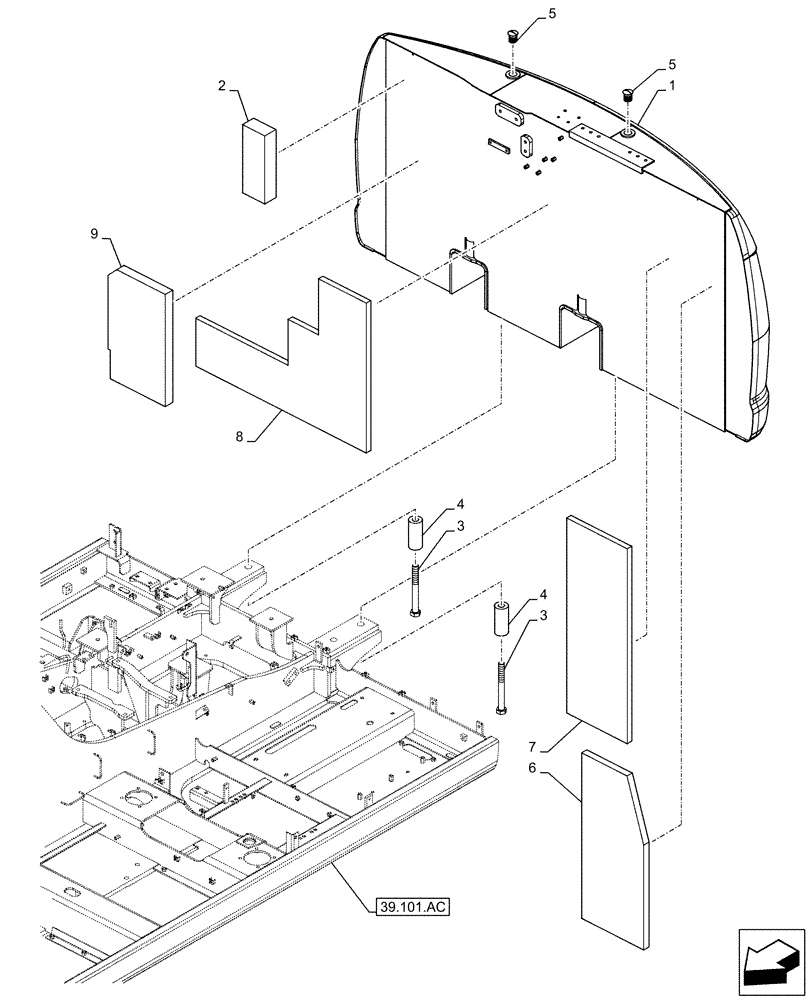 5
5
1
2
9
8
4
3
4
3
7
6
39.101.AC