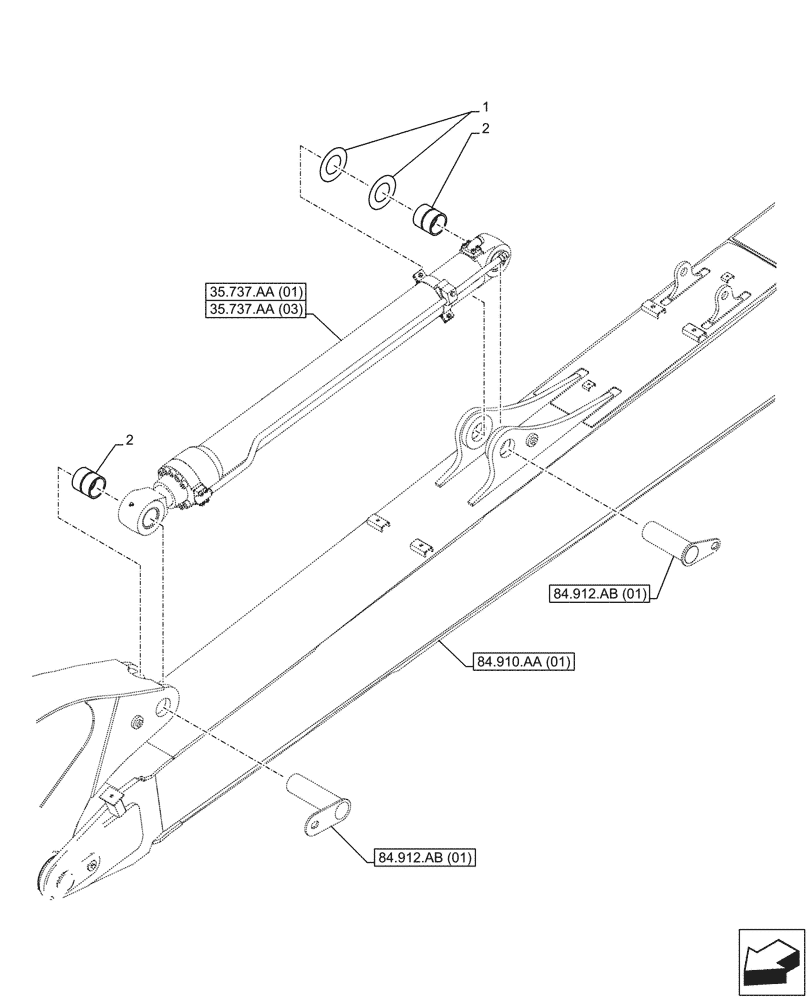 1
2
35.737.AA (01)
35.737.AA (03)
2
84.912.AB (01)
84.910.AA (01)
84.912.AB (01)