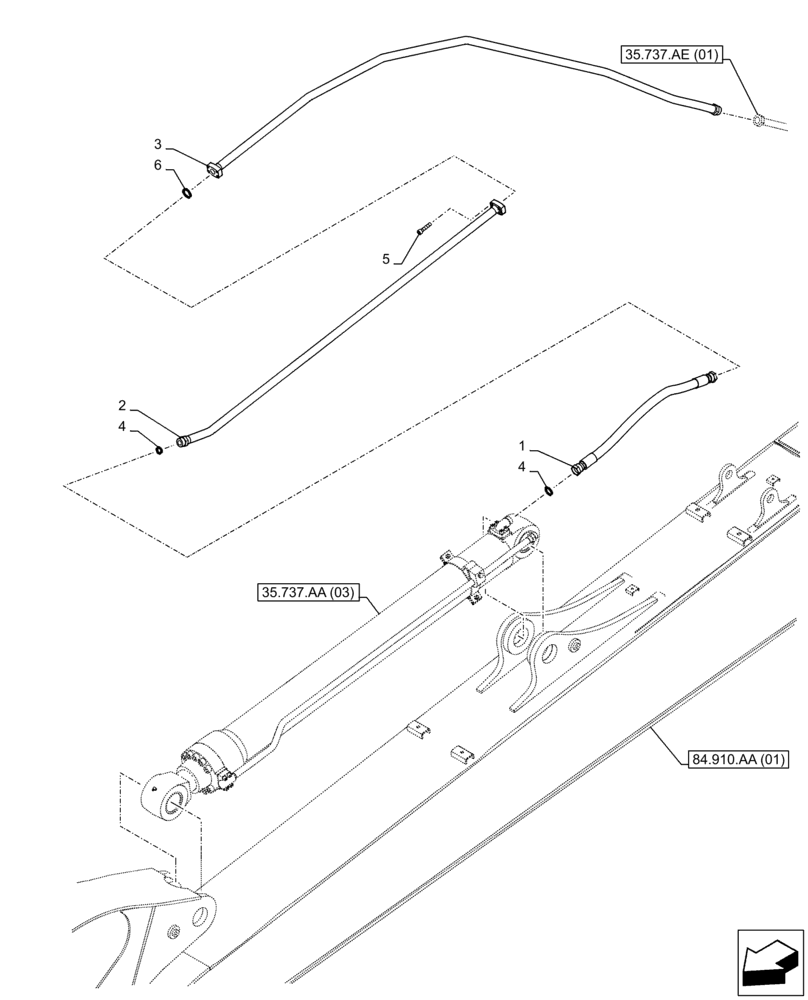 35.737.AE (01)
3
6
5
2
4
1
4
35.737.AA (03)
84.910.AA (01)