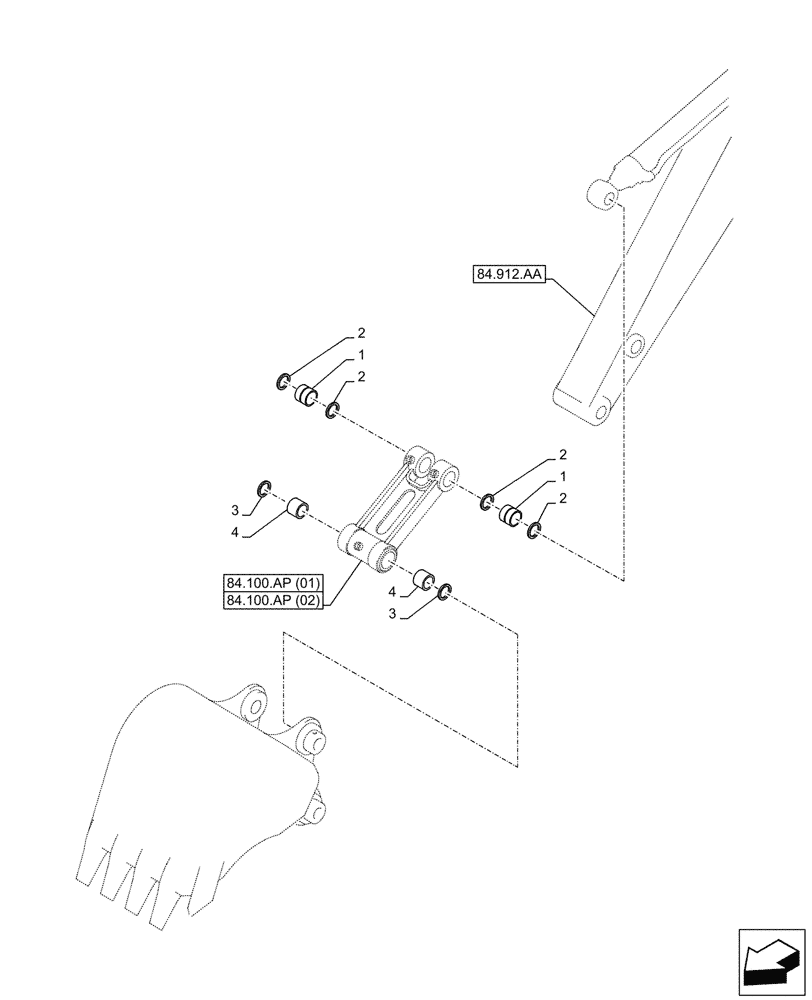 84.912.AA

2
1
2

2
1
2

3
4

84.100.AP (01)
84.100.AP (02)

4
3