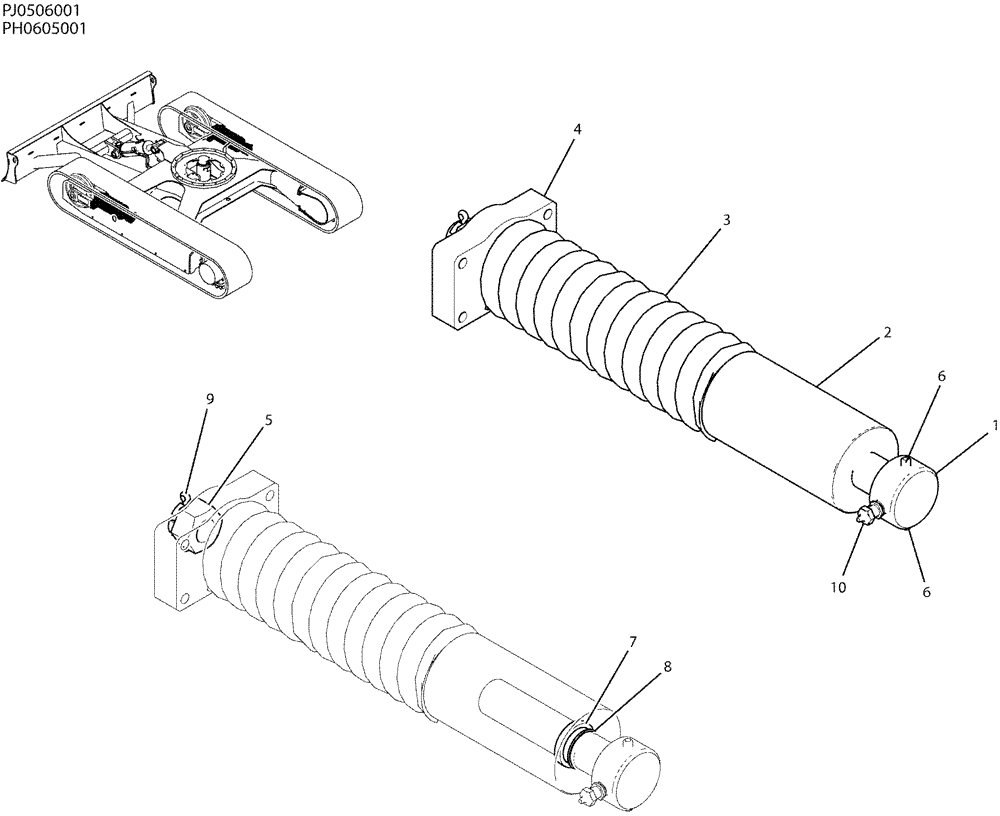 PJ0506001
PH0605001

4
3
2
6
1
10
6
9
5
7
8