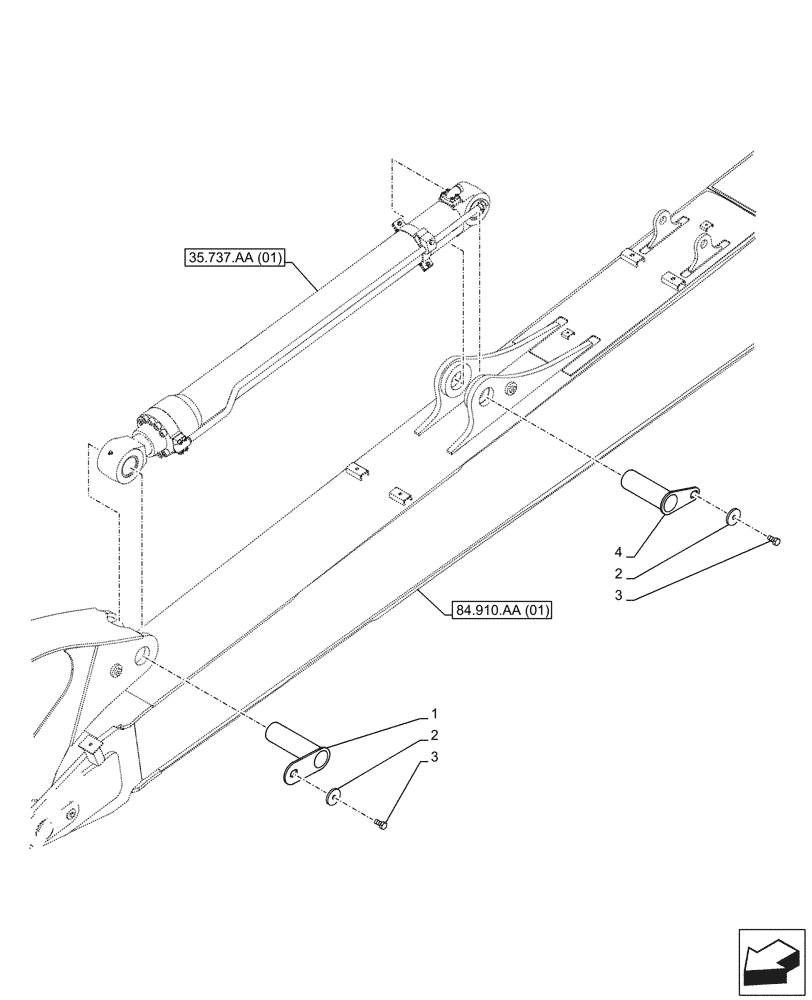 35.737.AA (01)

4
2
3

84.910.AA (01)

1
2
3