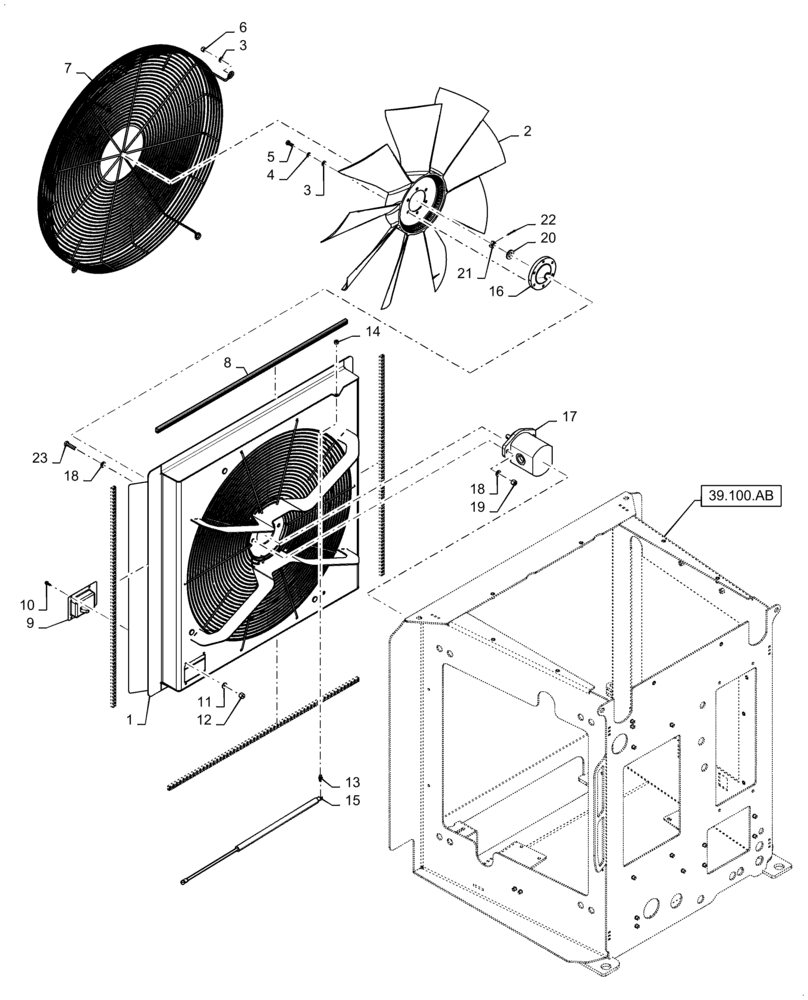 6
3
7
2
5
4
3
22
20
21
16
14
8
17
23
18
18
19
39.100.AB
10
9
11
12
1
13
15