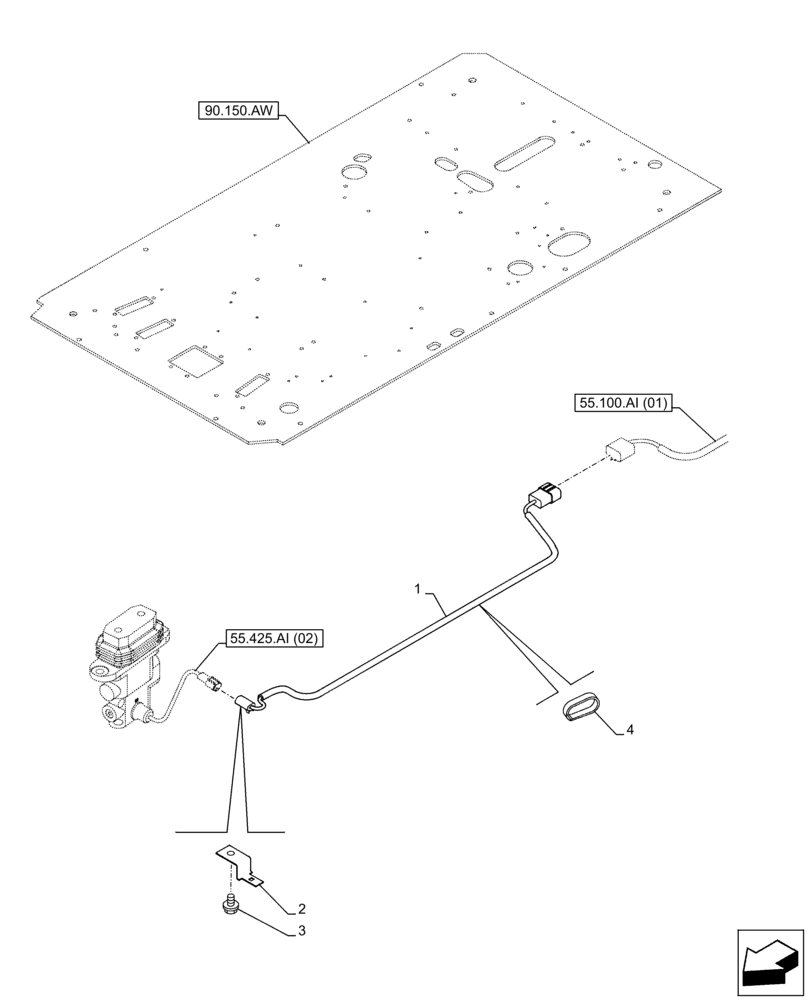 90.150.AW

55.100.AI (01)

1

55.425.AI (02)

4

2

3