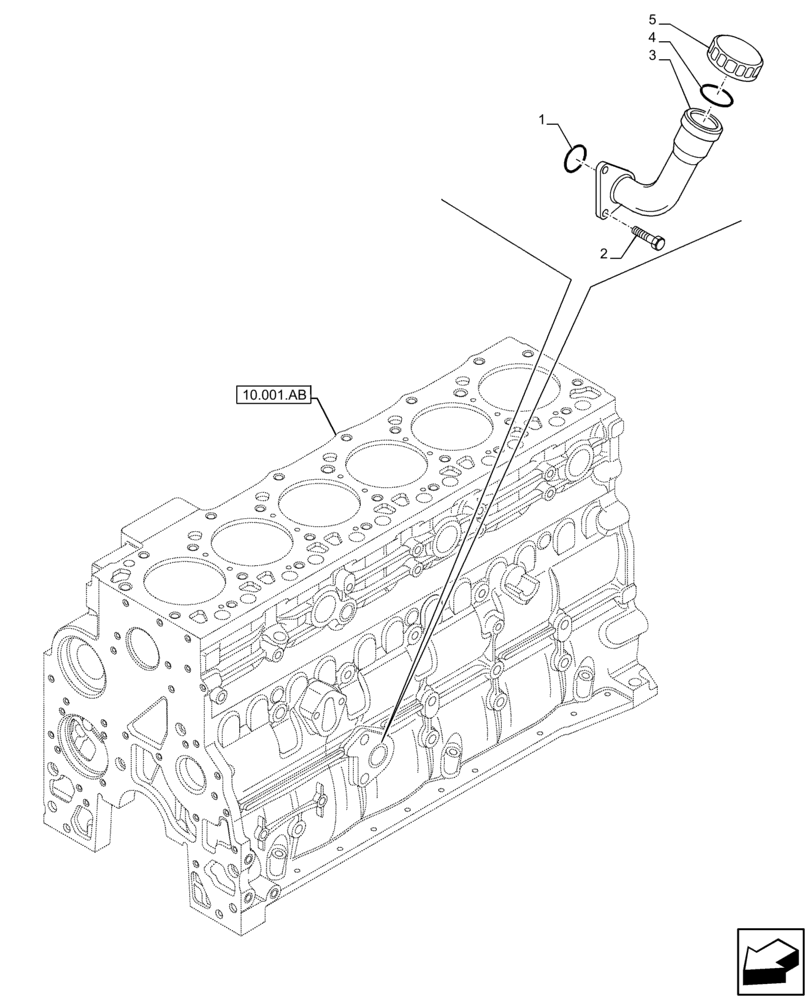 5
4
3
1
2
10.001.AB