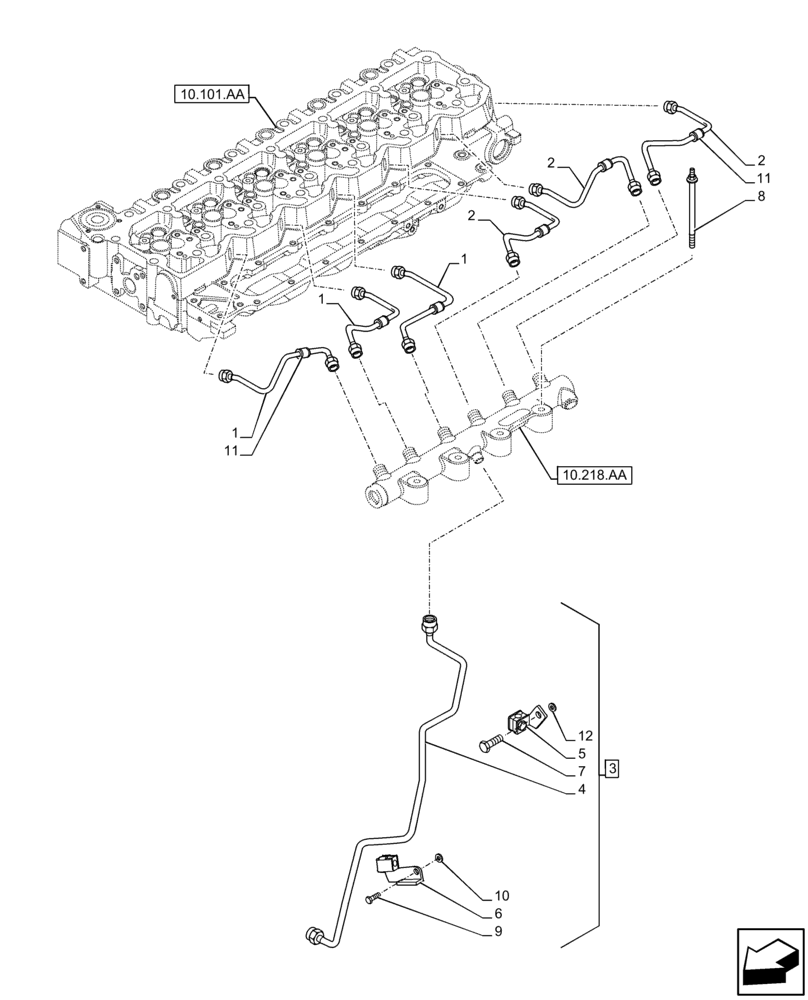 10.101.AA
2
11
8
2
2
1
1
1
11
10.218.AA
12
5
7
4
3
10
6
9