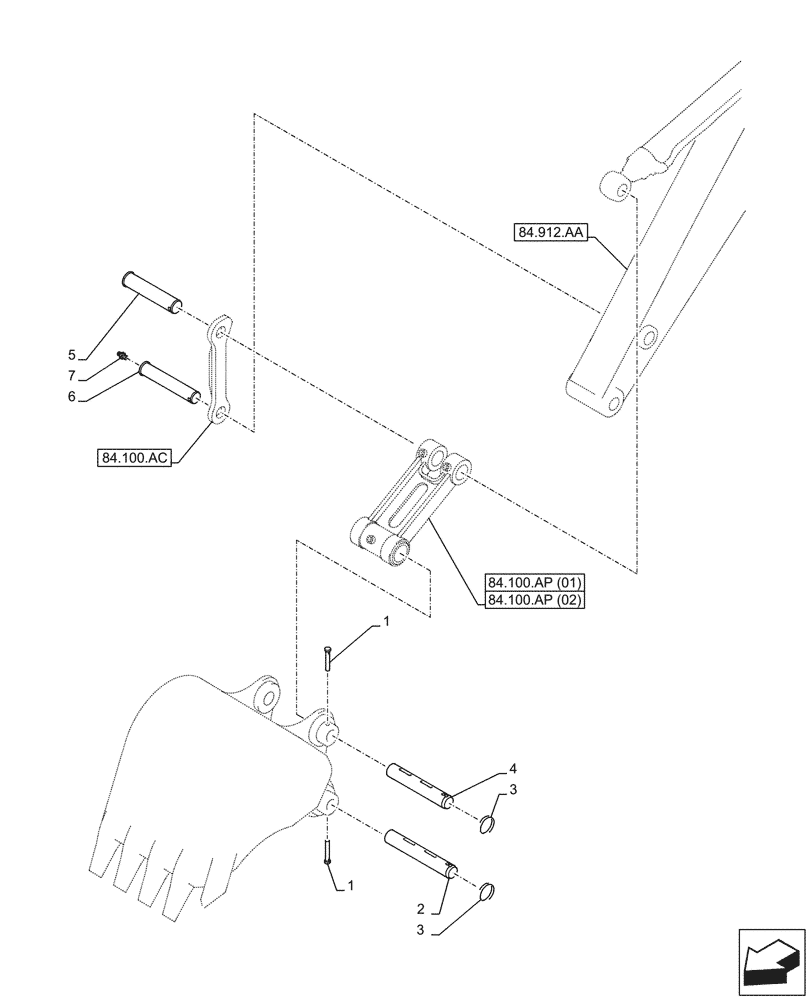 84.912.AA

5
7
6

84.100.AC

84.100.AP (01)
84.100.AP (02)

1

4
3

1
2
3