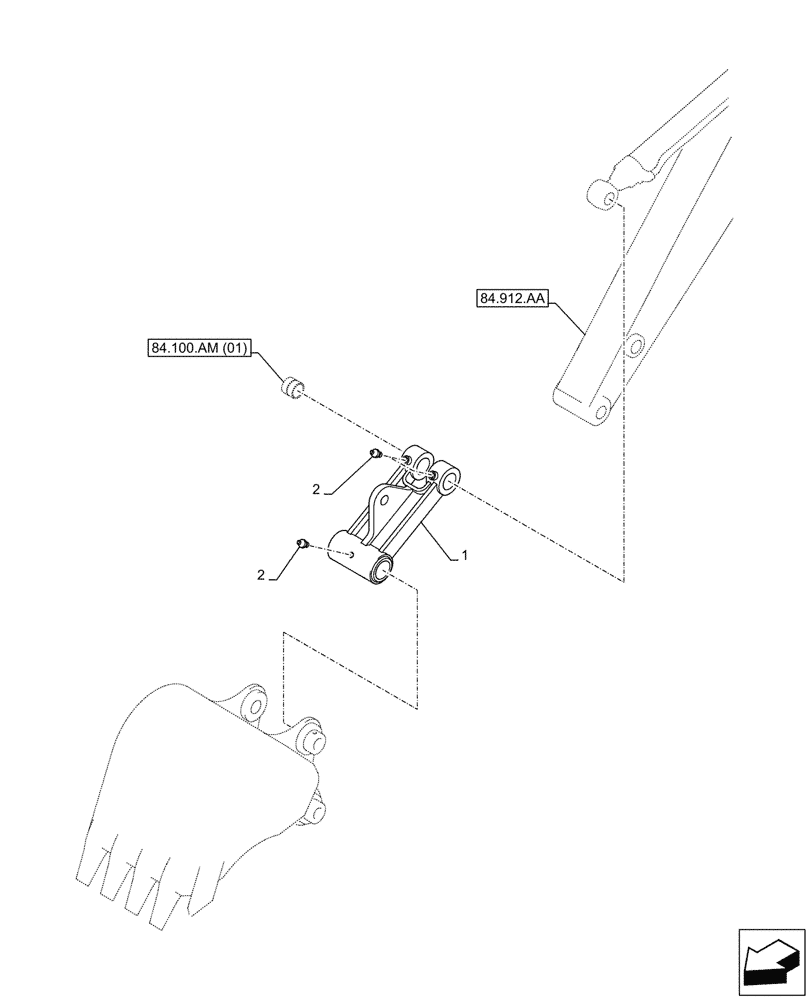 84.912.AA

84.100.AM (01)

2

1

2