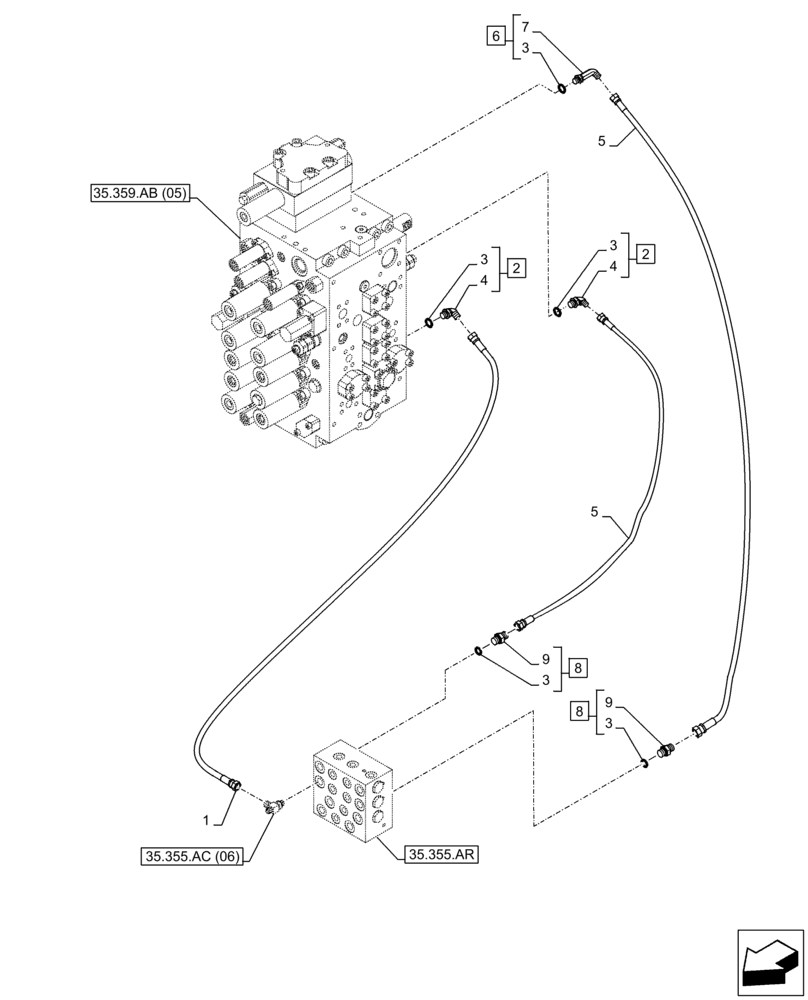 6
7
3
5
35.359.AB (05)
3
4
2
3
4
2
5
9
3
8
8
9
3
1
35.355.AC (06)
35.355.AR