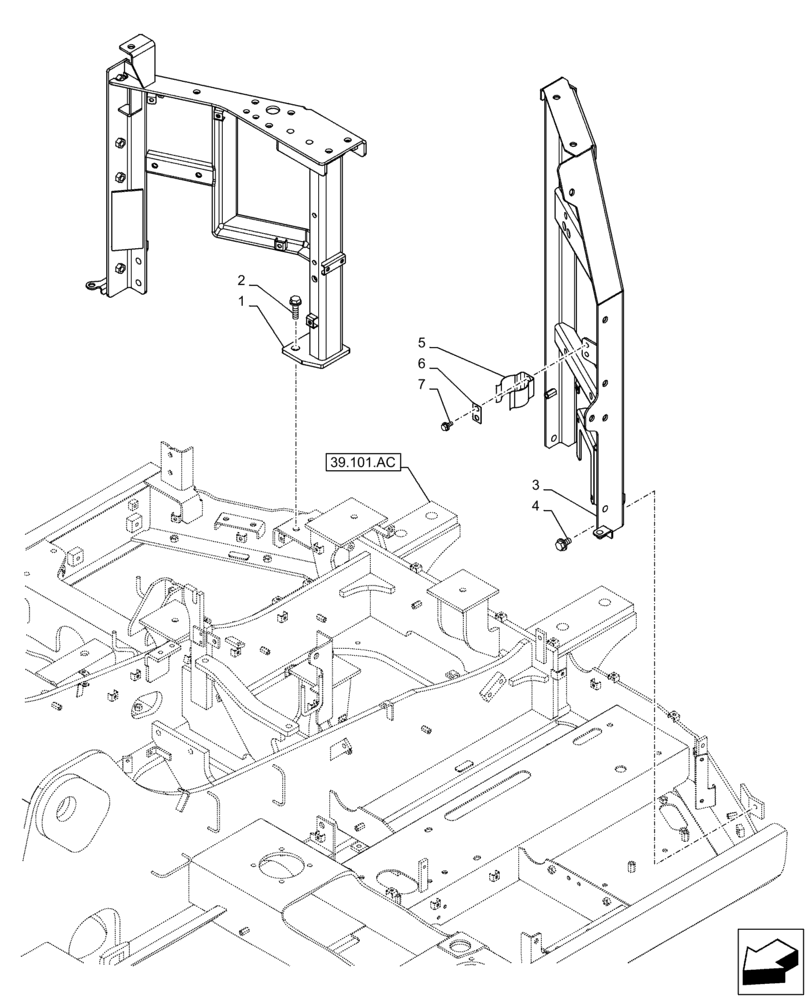 2
1
5
6
7
39.101.AC
3
4