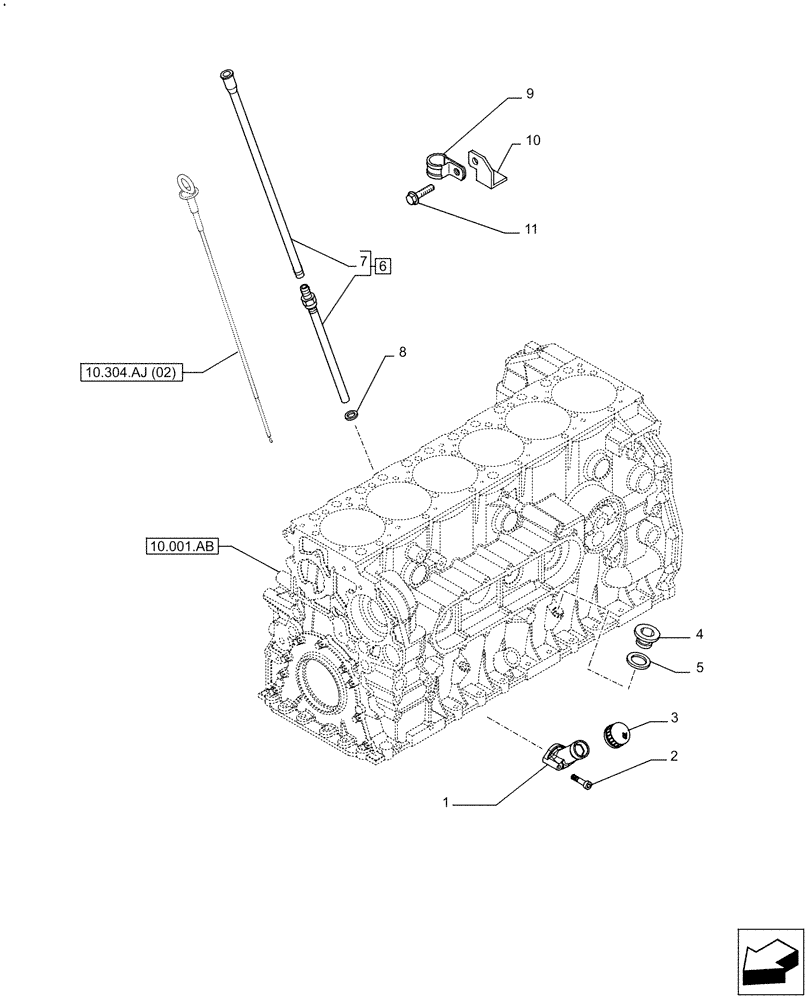 9
10
11
7
6
10.304.AJ (02)
8
10.001.AB
4
5
3
2
1