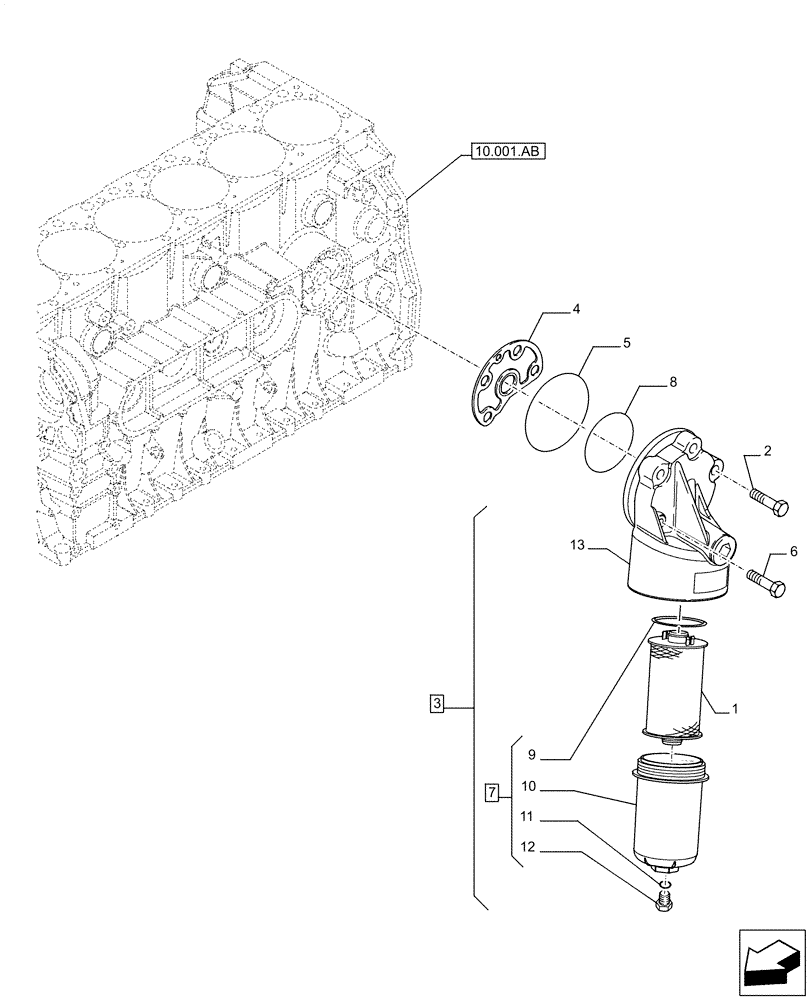 10.001.AB
4
5
8
2
13
6
3
1
9
7
10
11
12