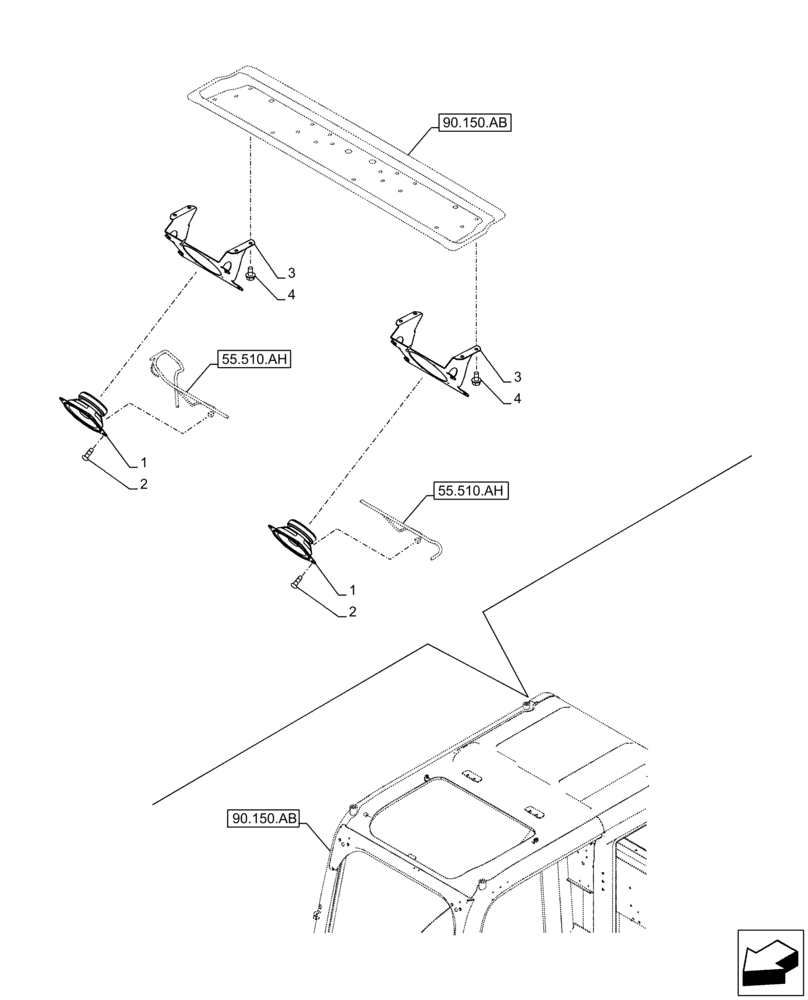 90.150.AB

3

4

55.510.AH

3

4

1

2

55.510.AH

1

2

90.150.AB