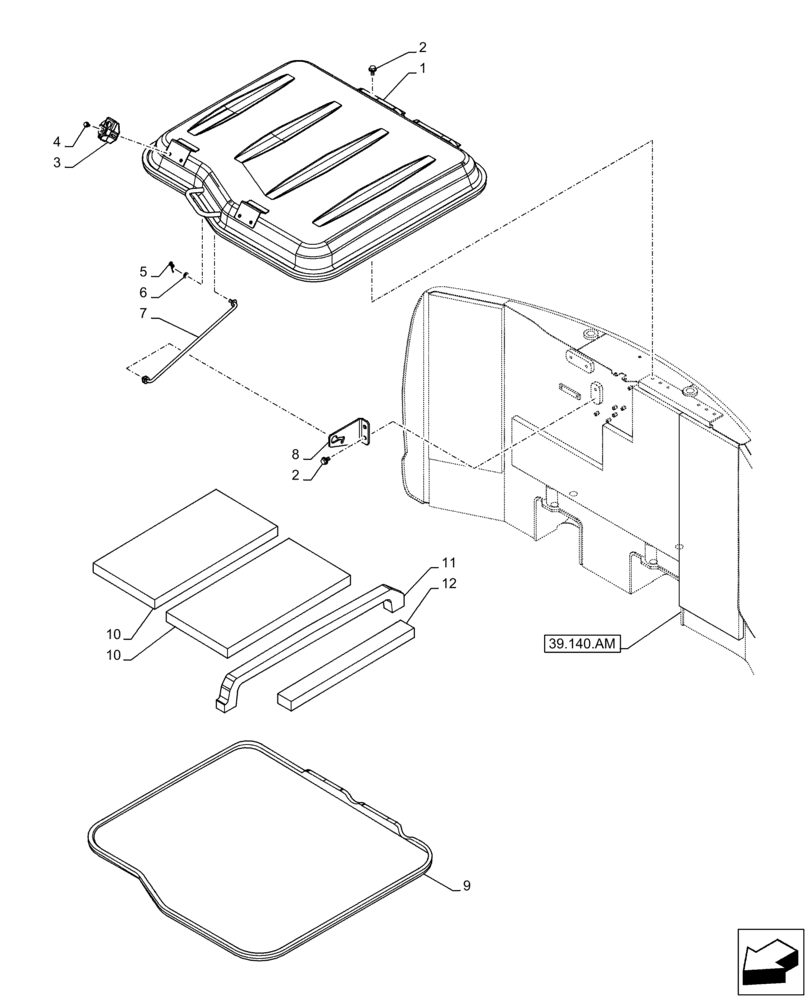 2
1
4
3
5
6
7
8
2
11
12
10
10
39.140.AM
9