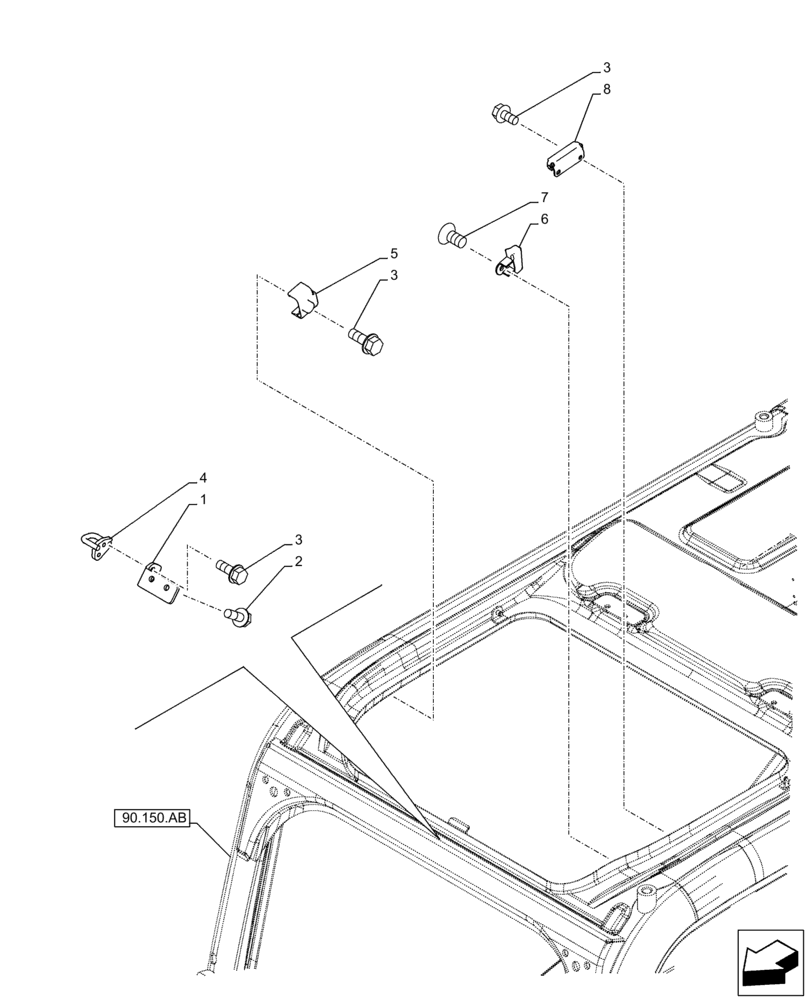 3
8
7
6
5
3
4
1
3
2
90.150.AB