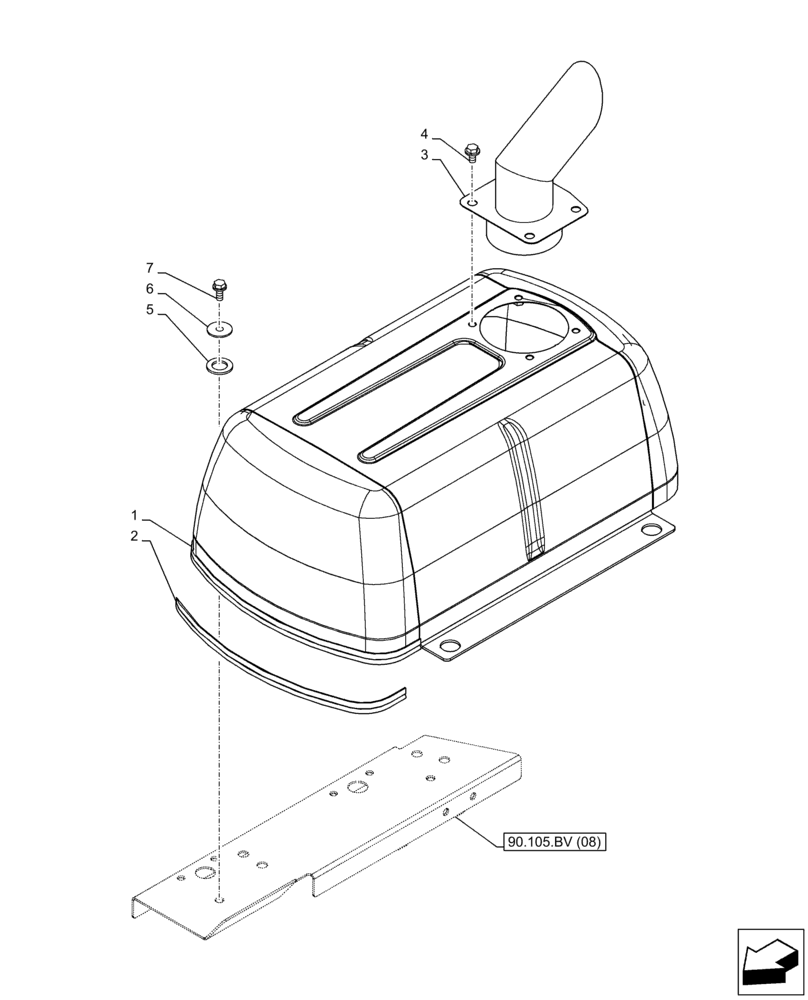 4
3
7
6
5
1
2
90.105.BV (08)