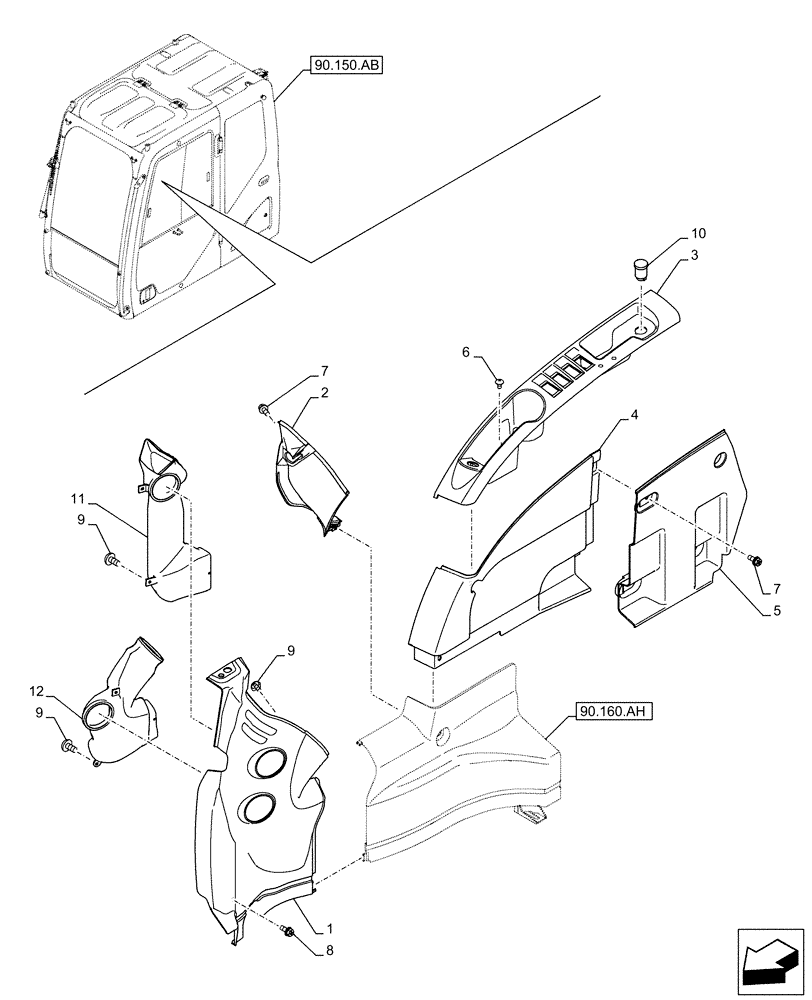 90.150.AB

10
3
6
7
2
4
11
9
7
5
9
12
9
90.160.AH
1
8