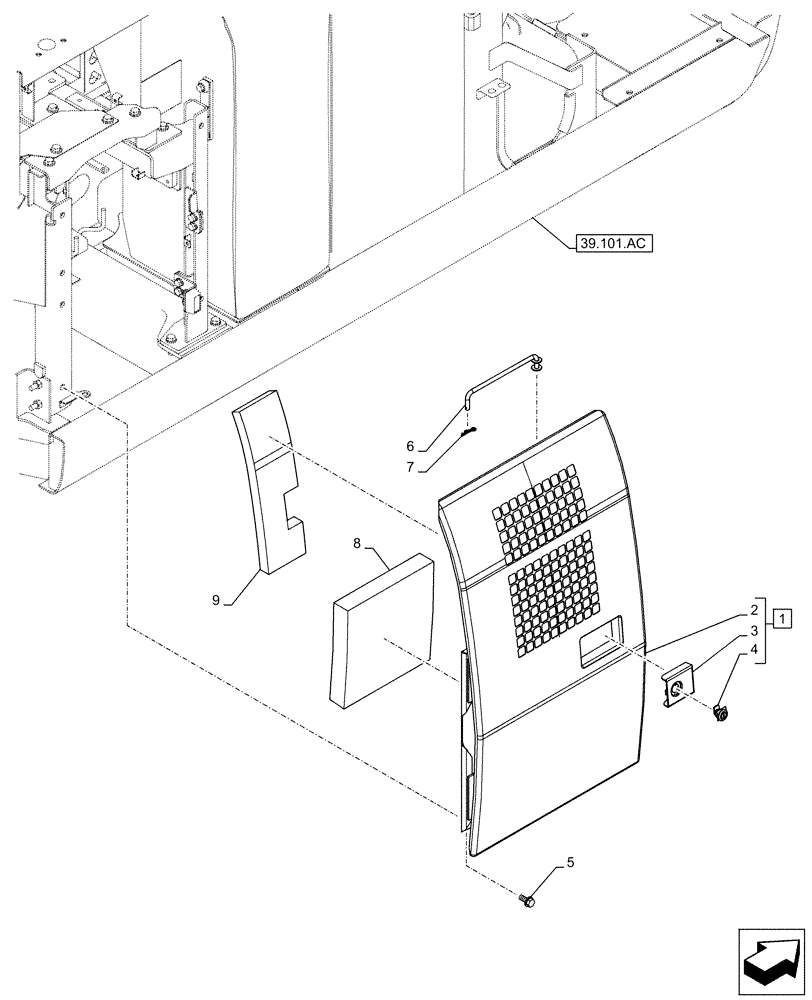 39.101.AC
6
7
8
9
2
3
4
1
5