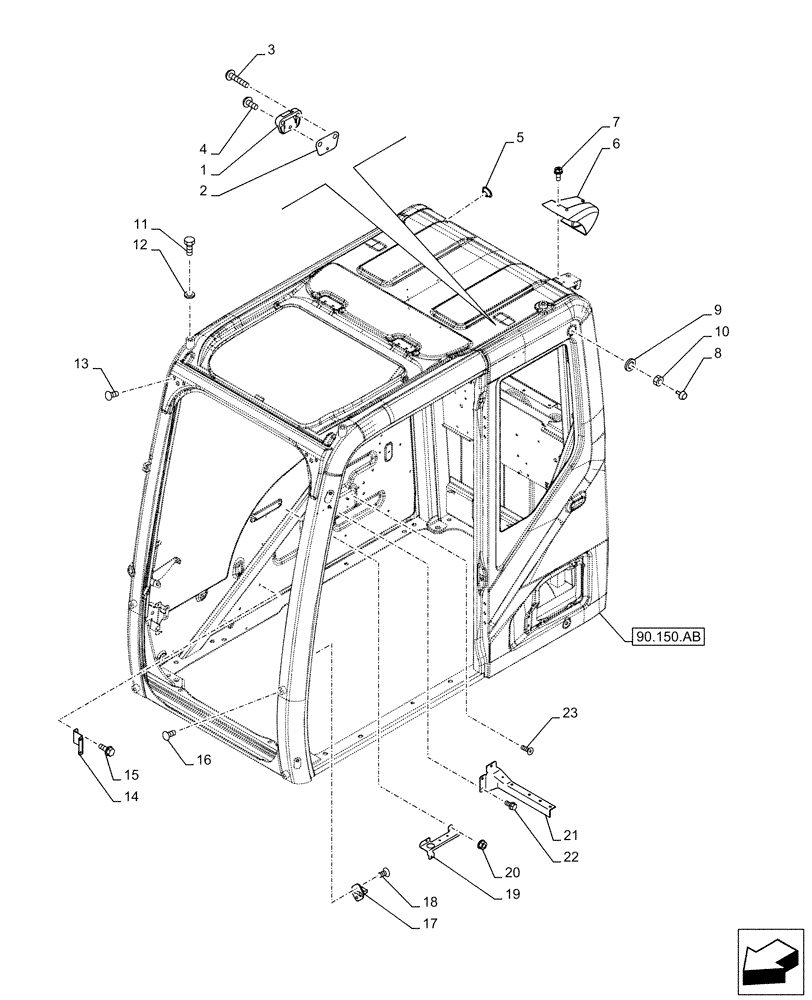 3
4
1
2
5
7
6
11
12
13
9
10
8
90.150.AB
23
15
14
16
21
22
20
19
18
17