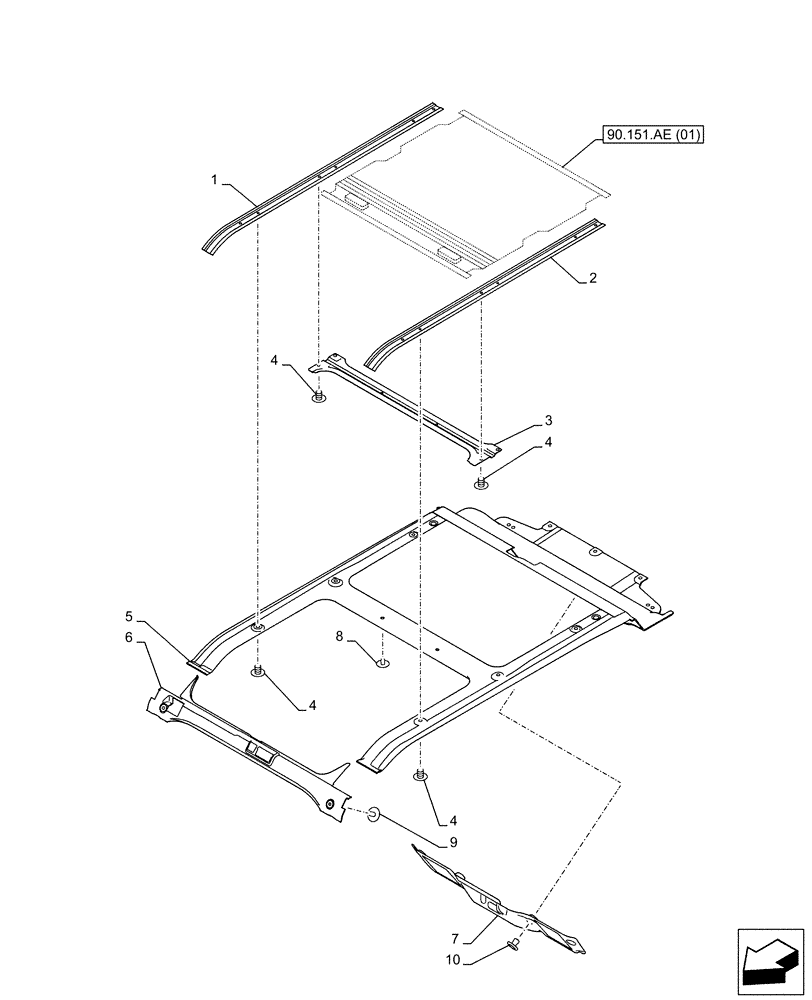 90.151.AE (01)

1

2

4

3

4

5

6

8

4

4

9

7

10