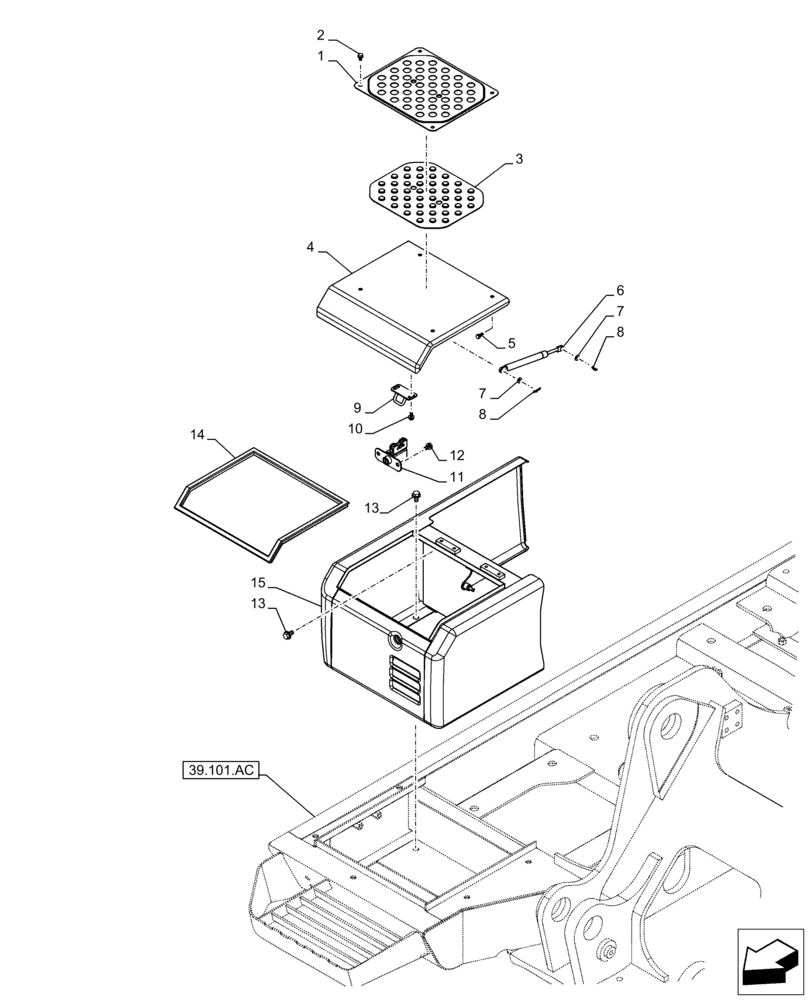 2
1
3
4
6
7
8
5
7
8
9
10
12
11
14
13
15
13
39.101.AC