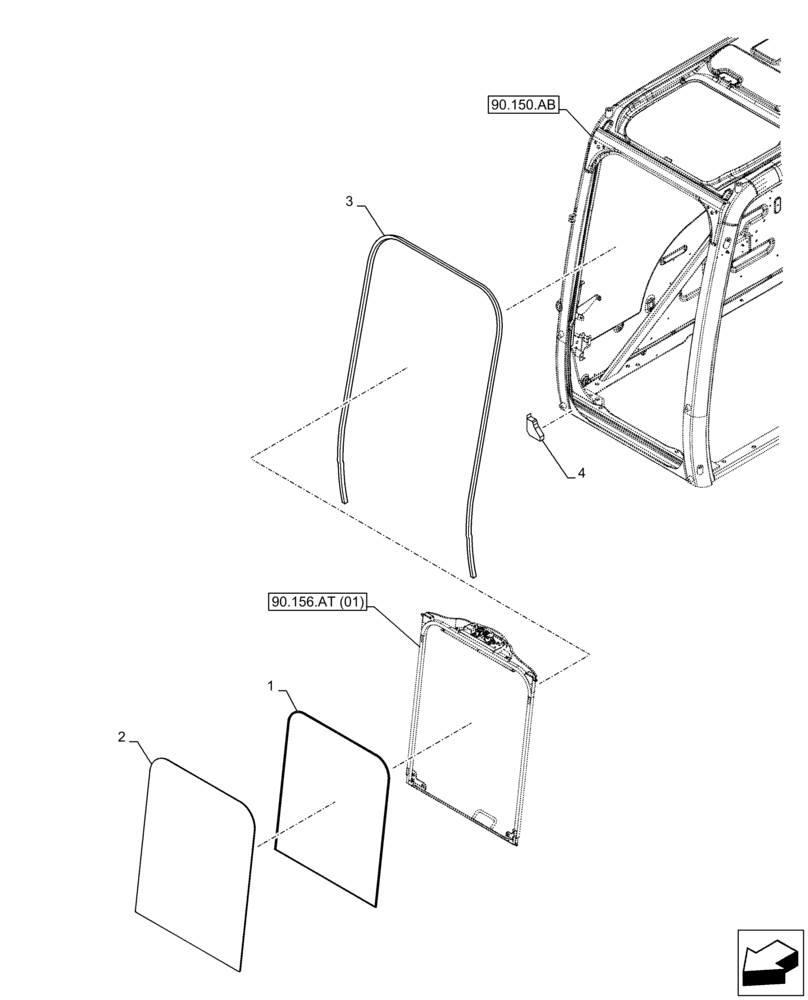 90.150.AB

3

4

90.156.AT (01)

1

2