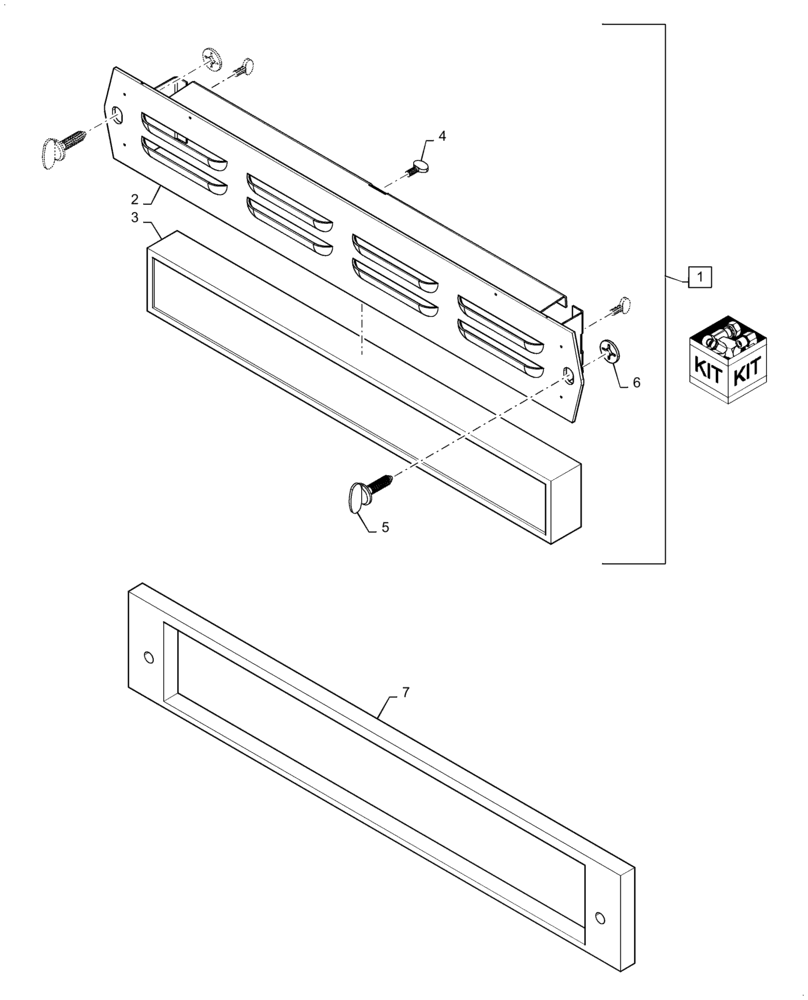 4
2
3
1
KIT KIT
6
5
7