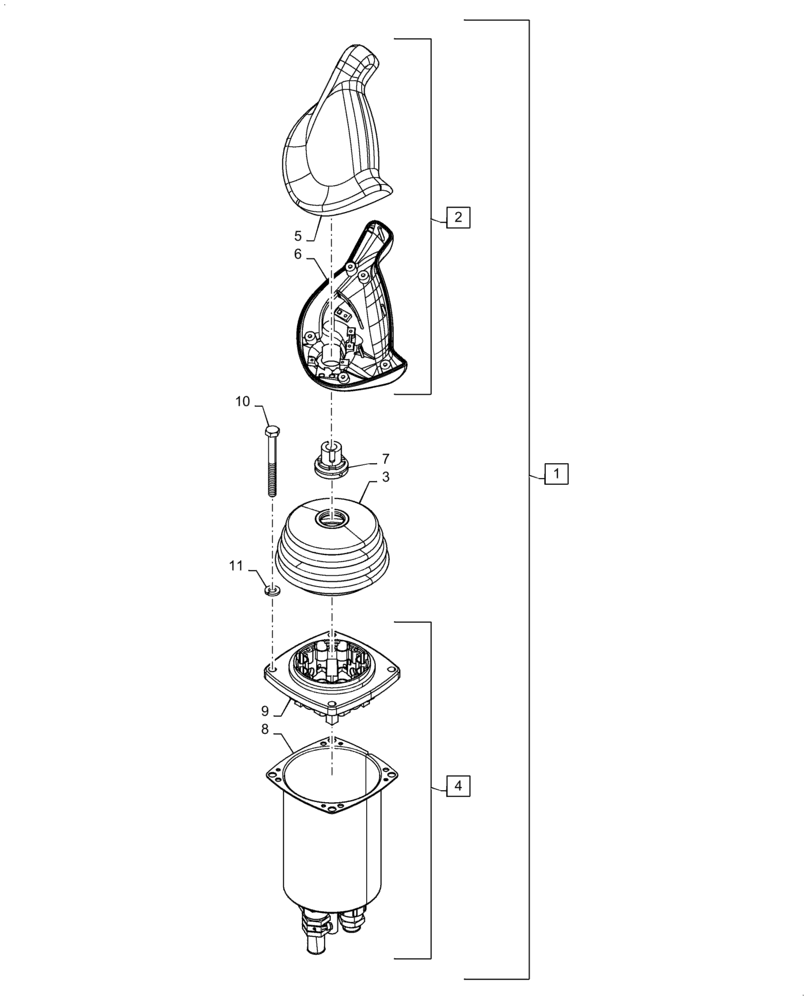 2
5
6
10
7
3
1
11
9
8
4