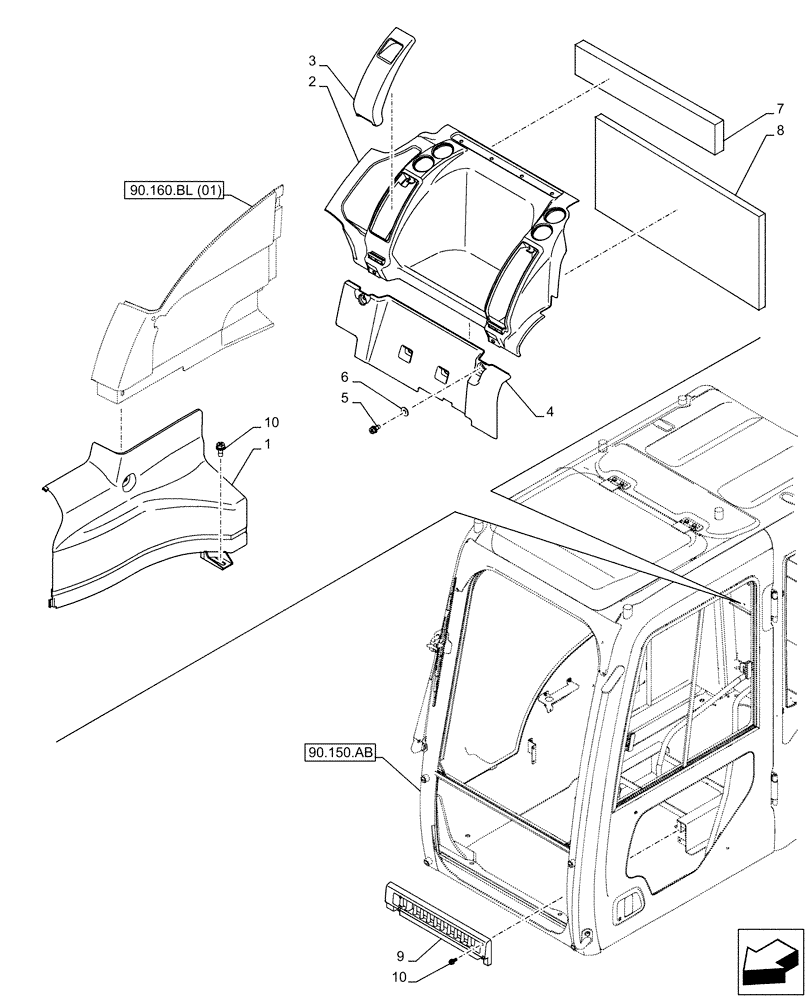 3
2
7
8
90.160.BL (01)
6
5
4
10
1
90.150.AB
9
10