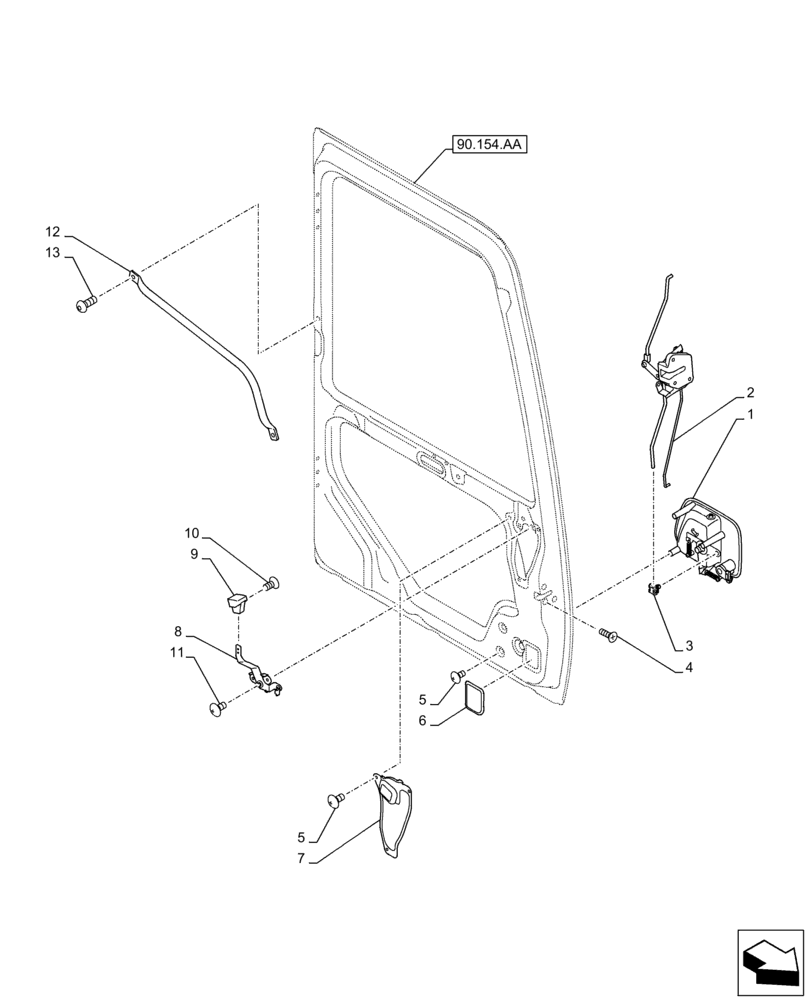 90.154.AA
12
13
2
1
10
9
8
11
3
4
5
6
5
7