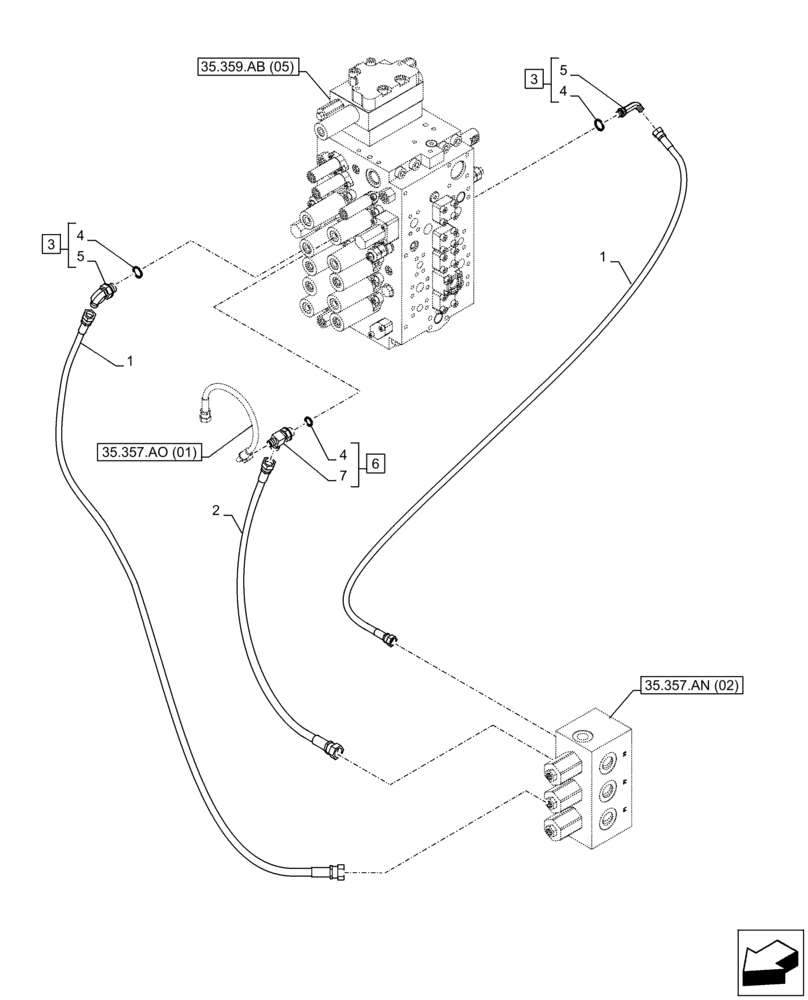 35.359.AB (05)

3
5
4

3
4
5

1

1

35.357.AO (01)

4
7
6

2

35.357.AN (02)