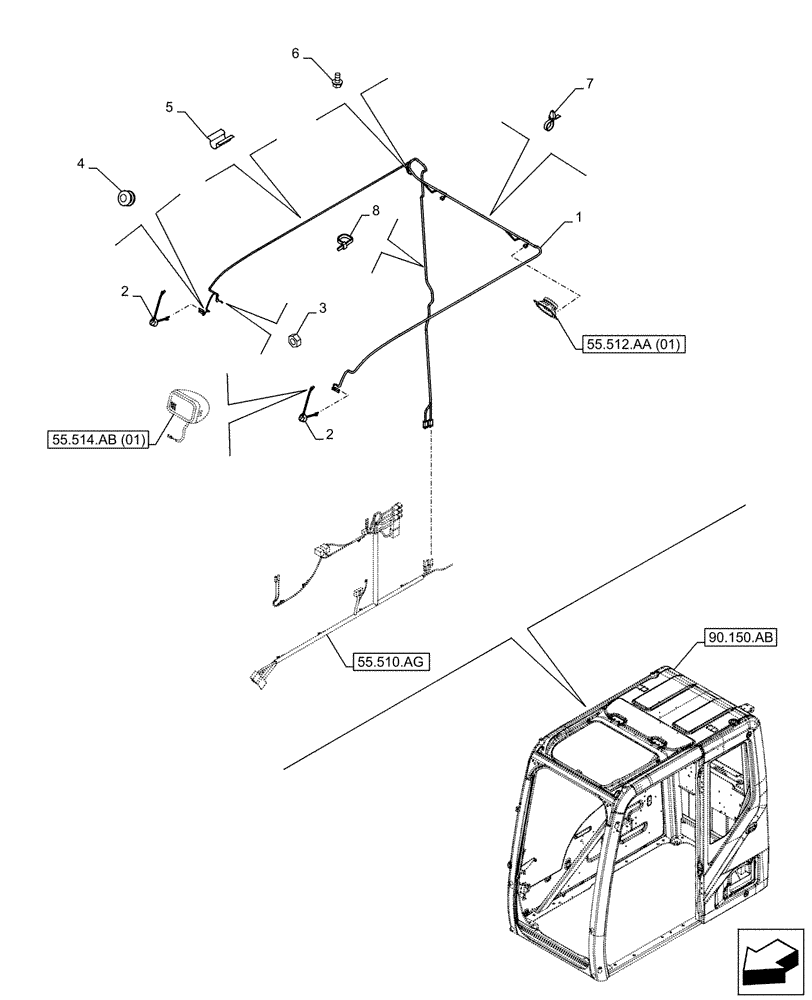 6
7
5
4
8
1
2
3
55.512.AA (01)
55.514.AB (01)
2
55.510.AG
90.150.AB