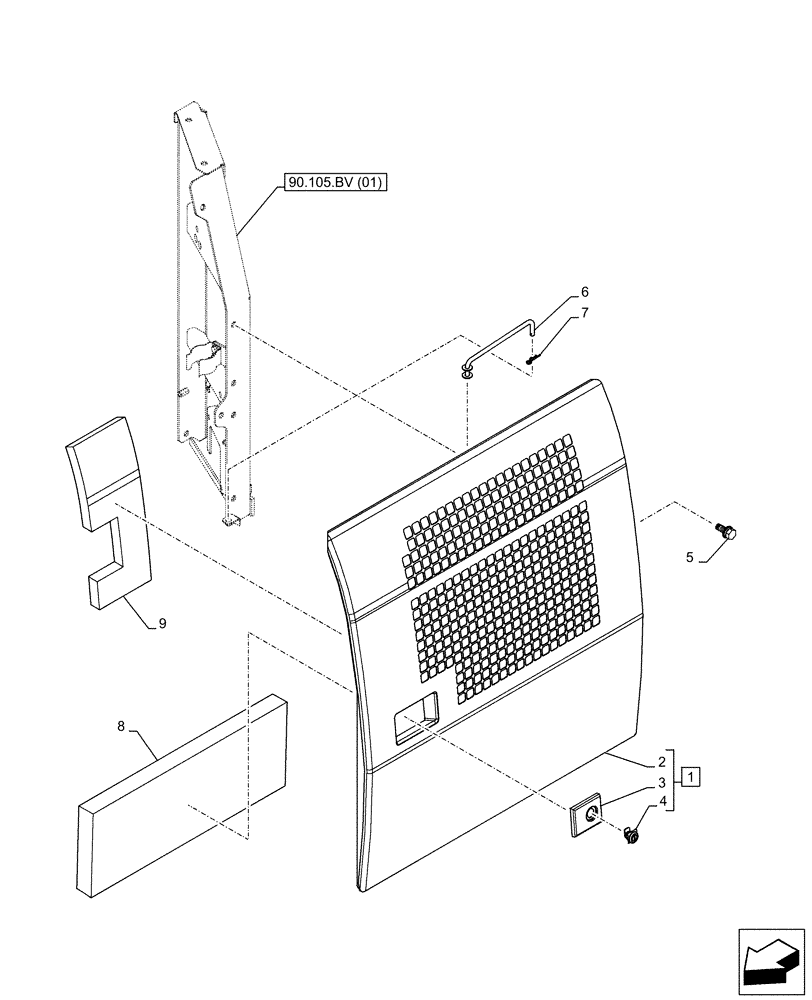 90.105.BV (01)

6

7

5

9

8

2

3

4

1