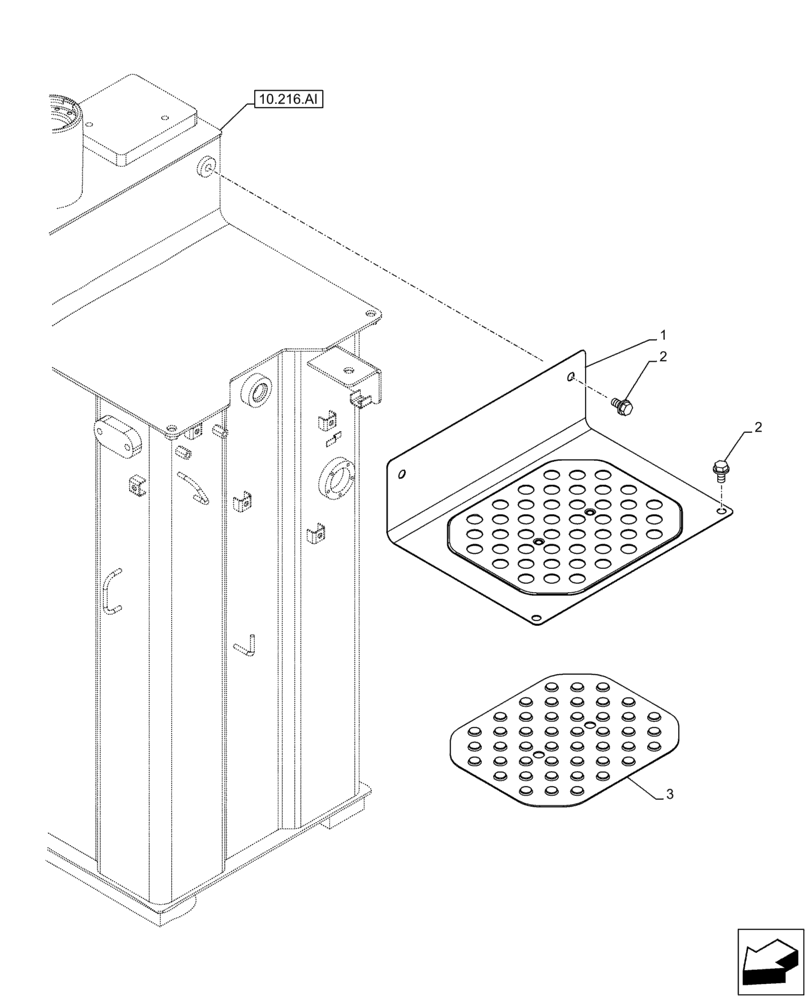 10.216.AI

1

2

2

3