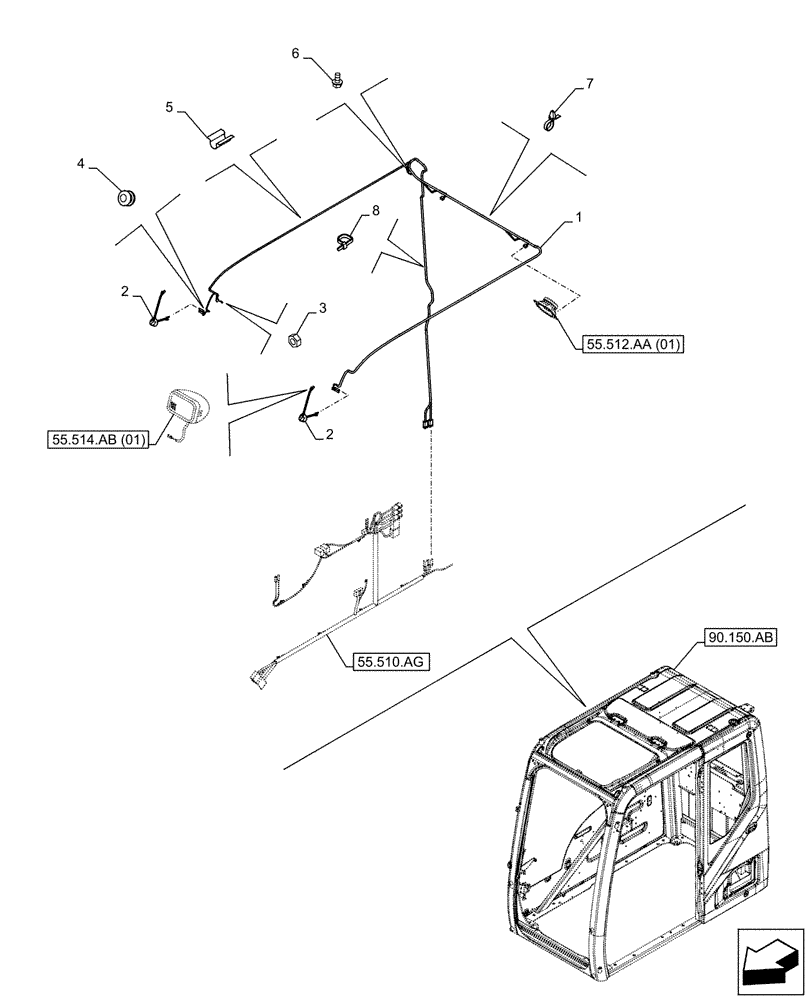 6
7
5
4
8
1
2
3
55.512.AA (01)
55.514.AB (01)
2
55.510.AG
90.150.AB