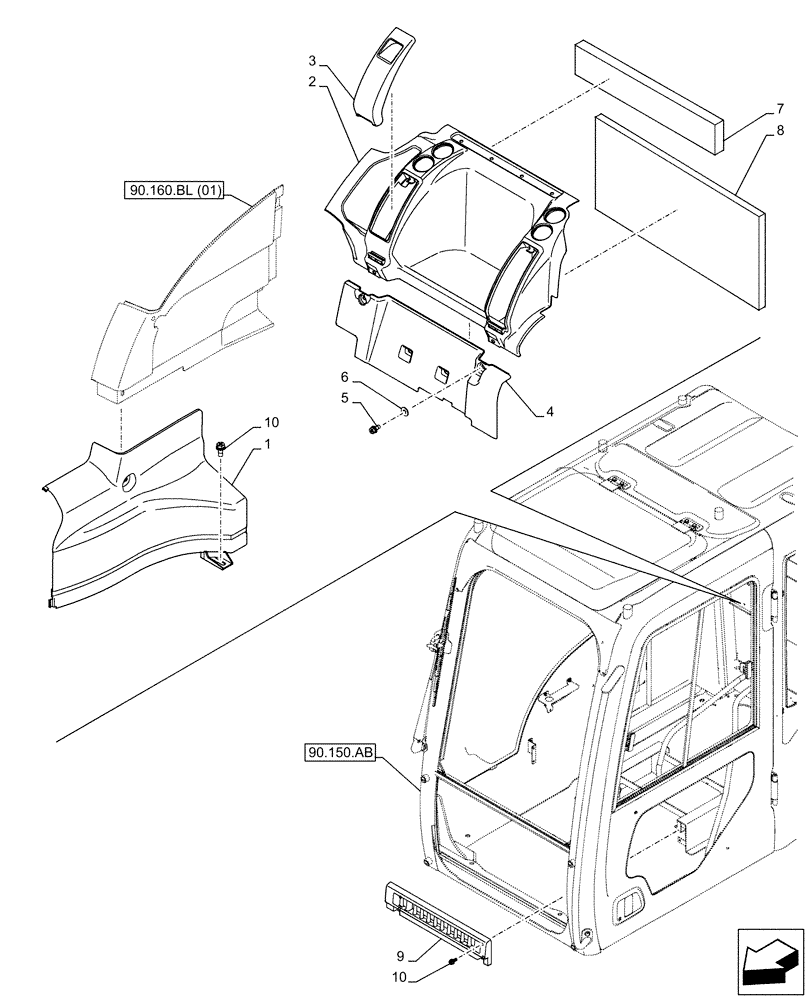 3
2
7
8
90.160.BL (01)
6
5
4
10
1
90.150.AB
9
10