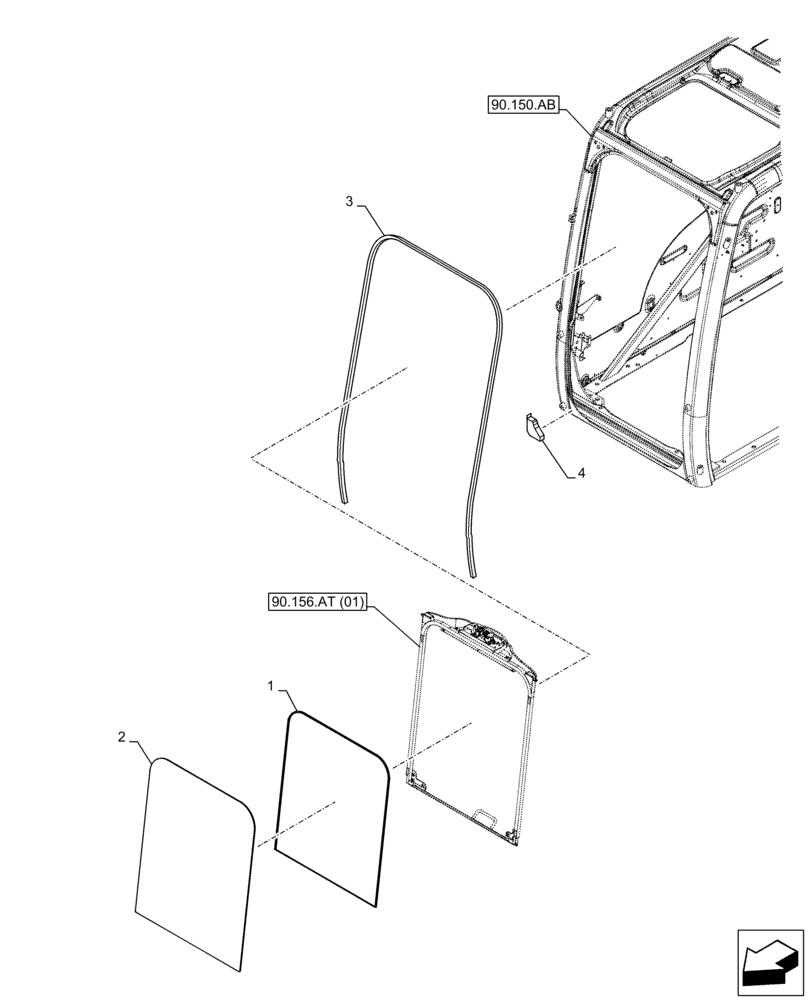 90.150.AB

3

4

90.156.AT (01)

1

2