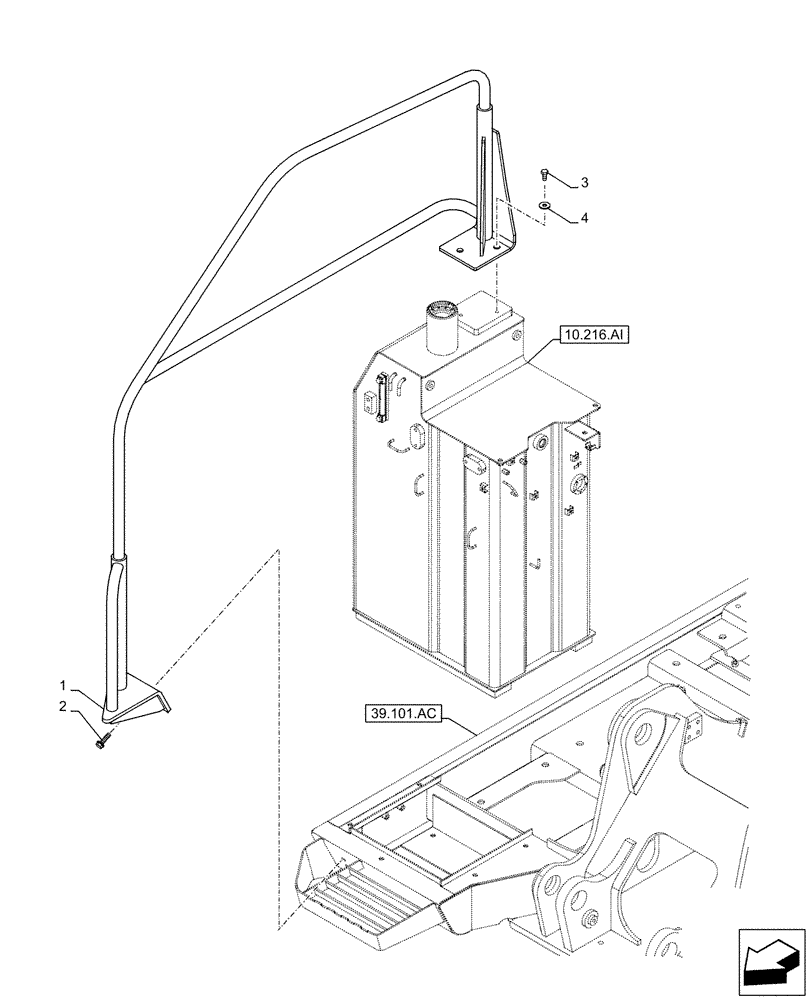 3
4
10.216.AI
1
2
39.101.AC